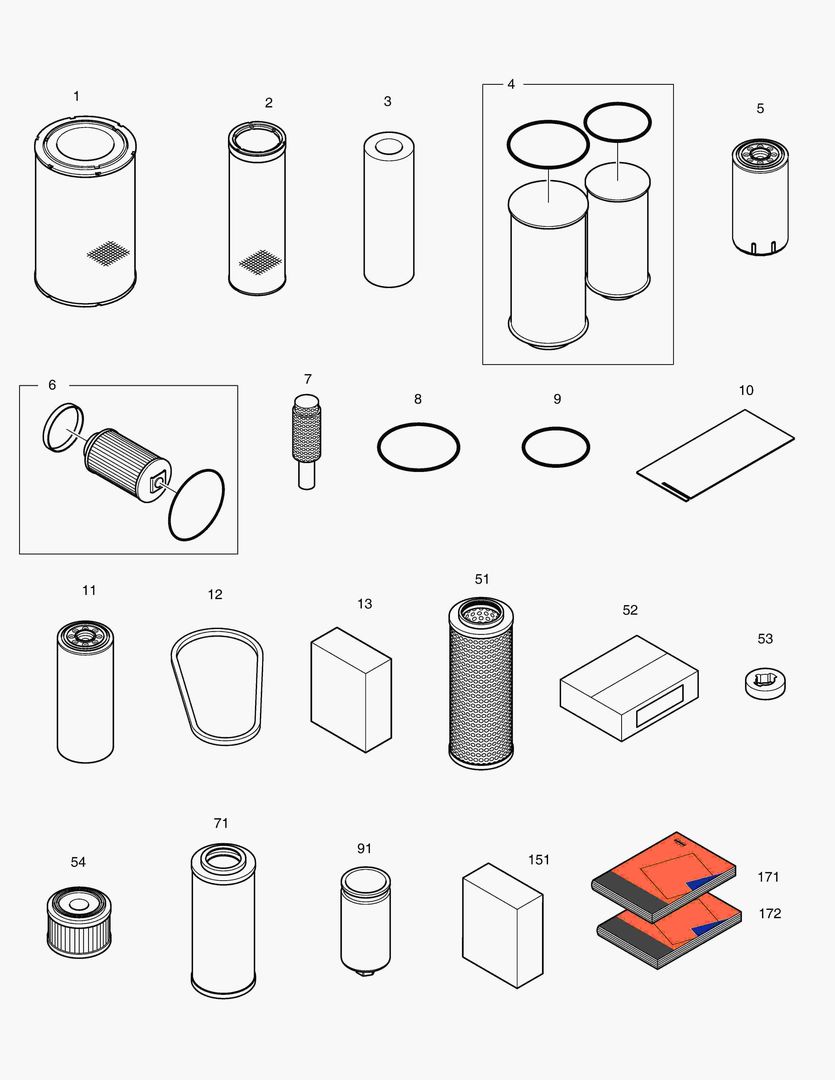 1
2
3
4
5
6
7
8
9
10
11
12
13
51
52
53
54
71
91
151
171
172