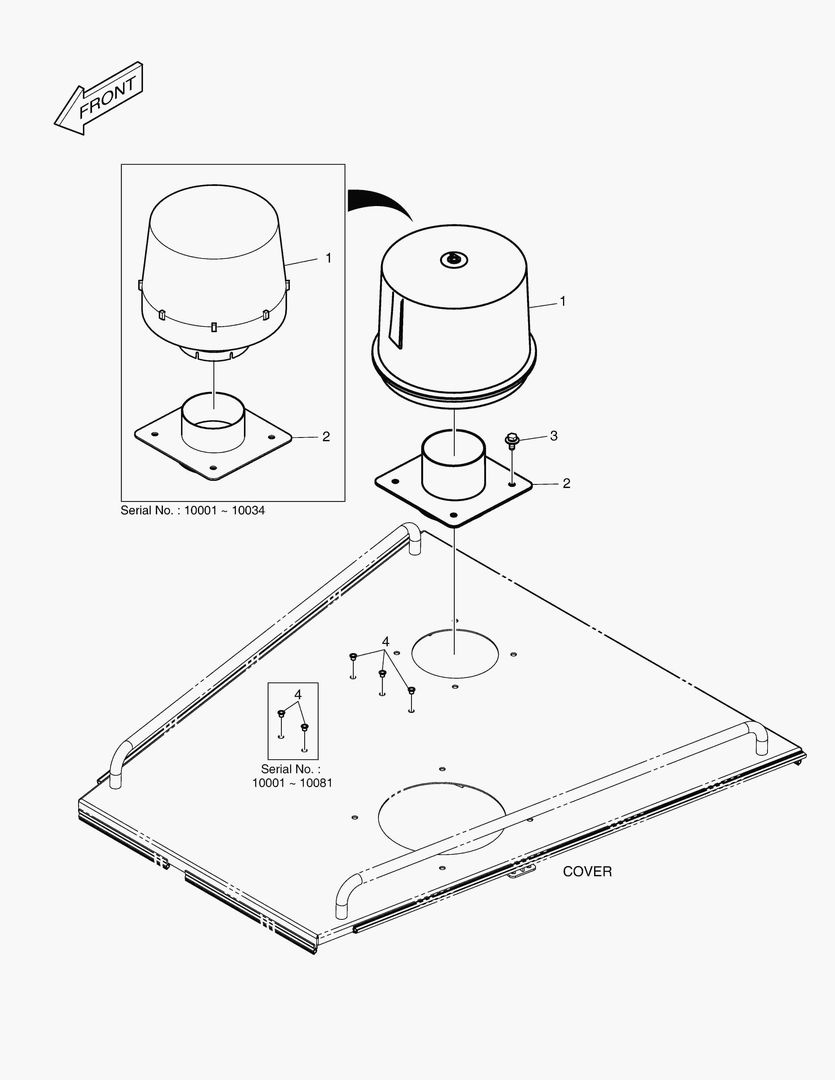 FRONT

1

2

Serial No. : 10001 ~ 10034

1

3

2

4

4

Serial No. : 10001 ~ 10081

COVER