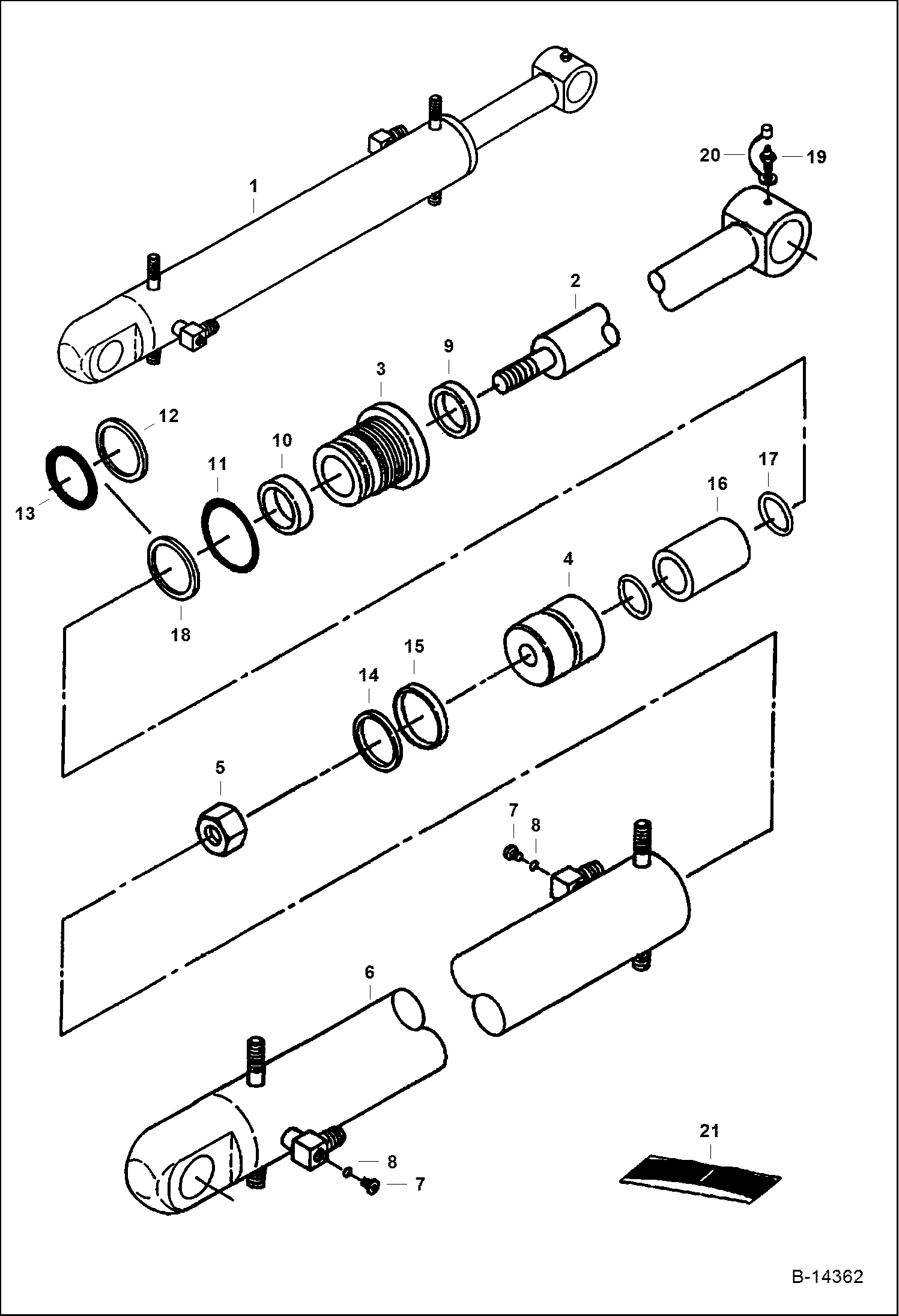 1
20
19
2
9
3
12
10
11
13
17
16
4
18
15
14
5
7
8
6
8
7
21
B-14362