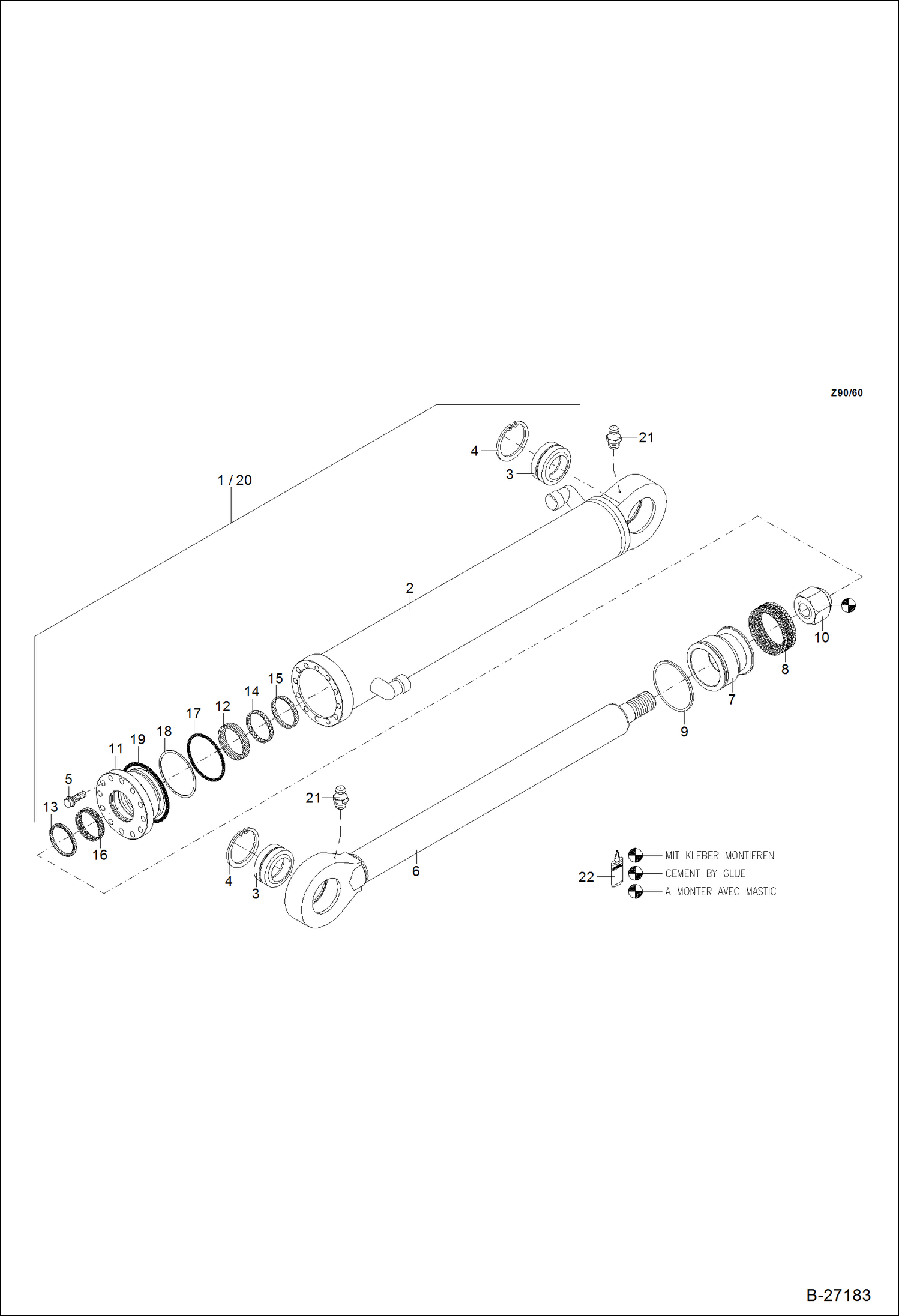 Z90/60

1 / 20

4

3

21

2

10

8

7

9

15

14

12

17

18

19

11

5

13

16

21

4

3

6

22

MIT KLEBER MONTIEREN
CEMENT BY GLUE
A MONTER AVEC MASTIC

B-27183