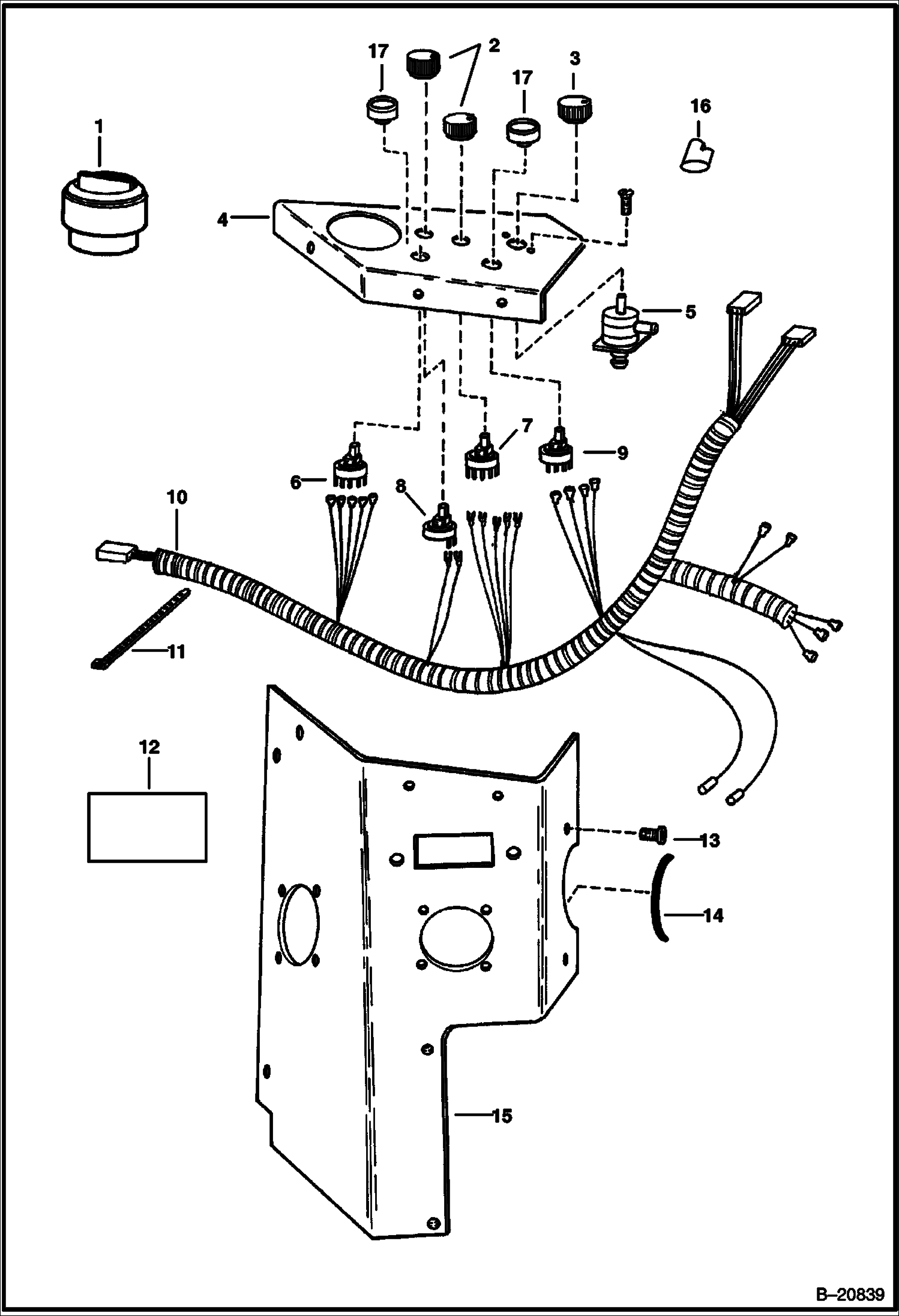 17
2
17
3
16
1
4
5
7
9
6
8
10
11
12
13
14
15
B–20839