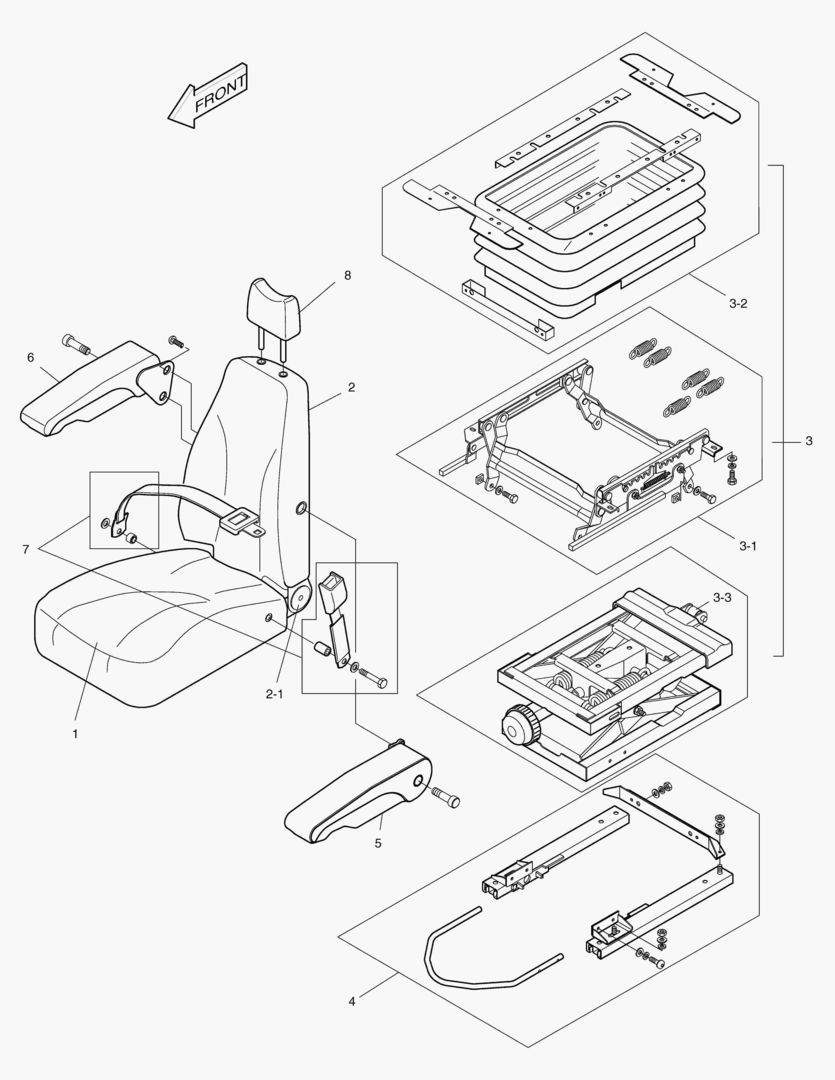 FRONT

8

6

2

3-2

3

7

3-1

3-3

2-1

1

5

4