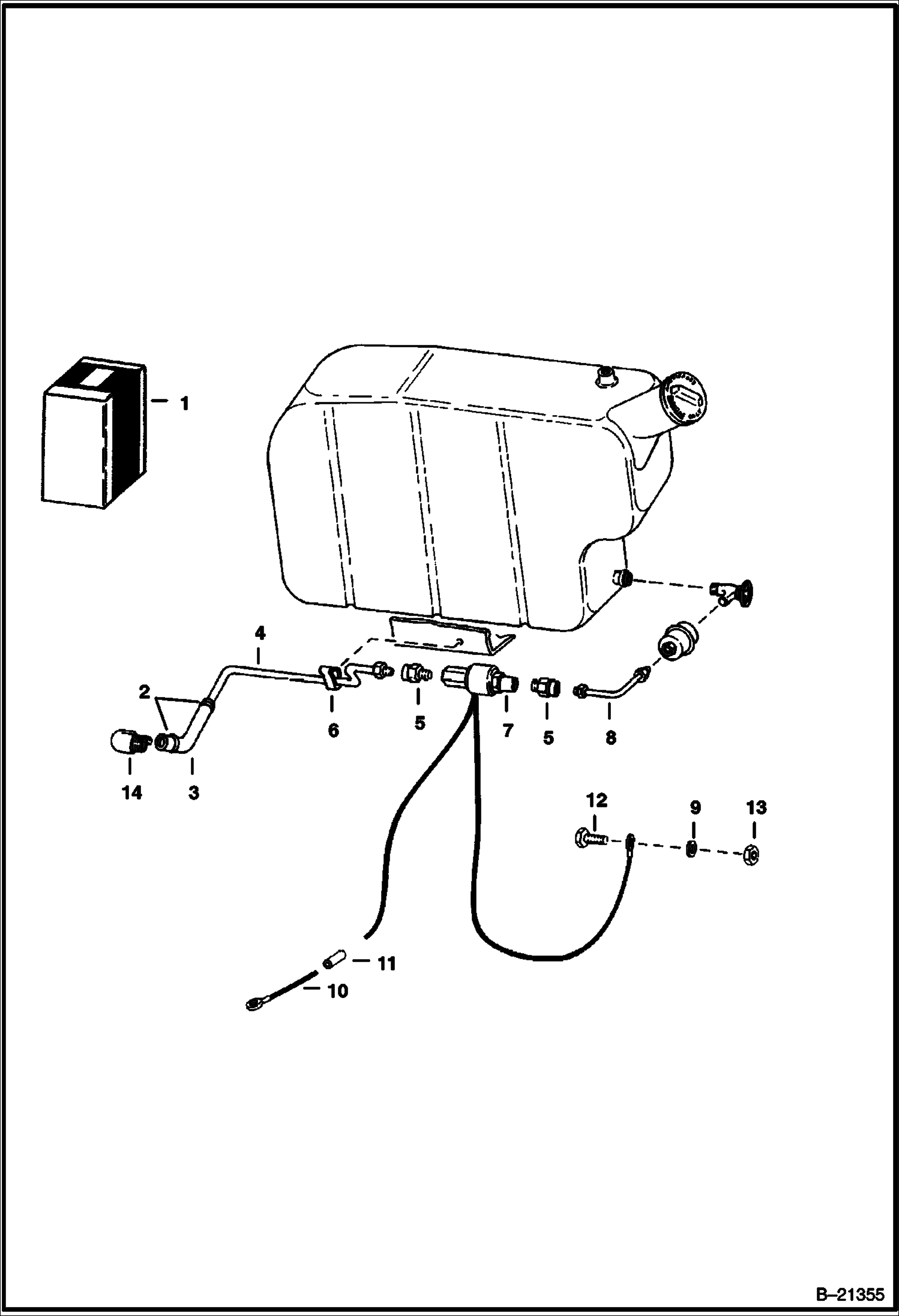 1

4

2

6

5

7

5

8

14

3

12

9

13

11

10

B–21355