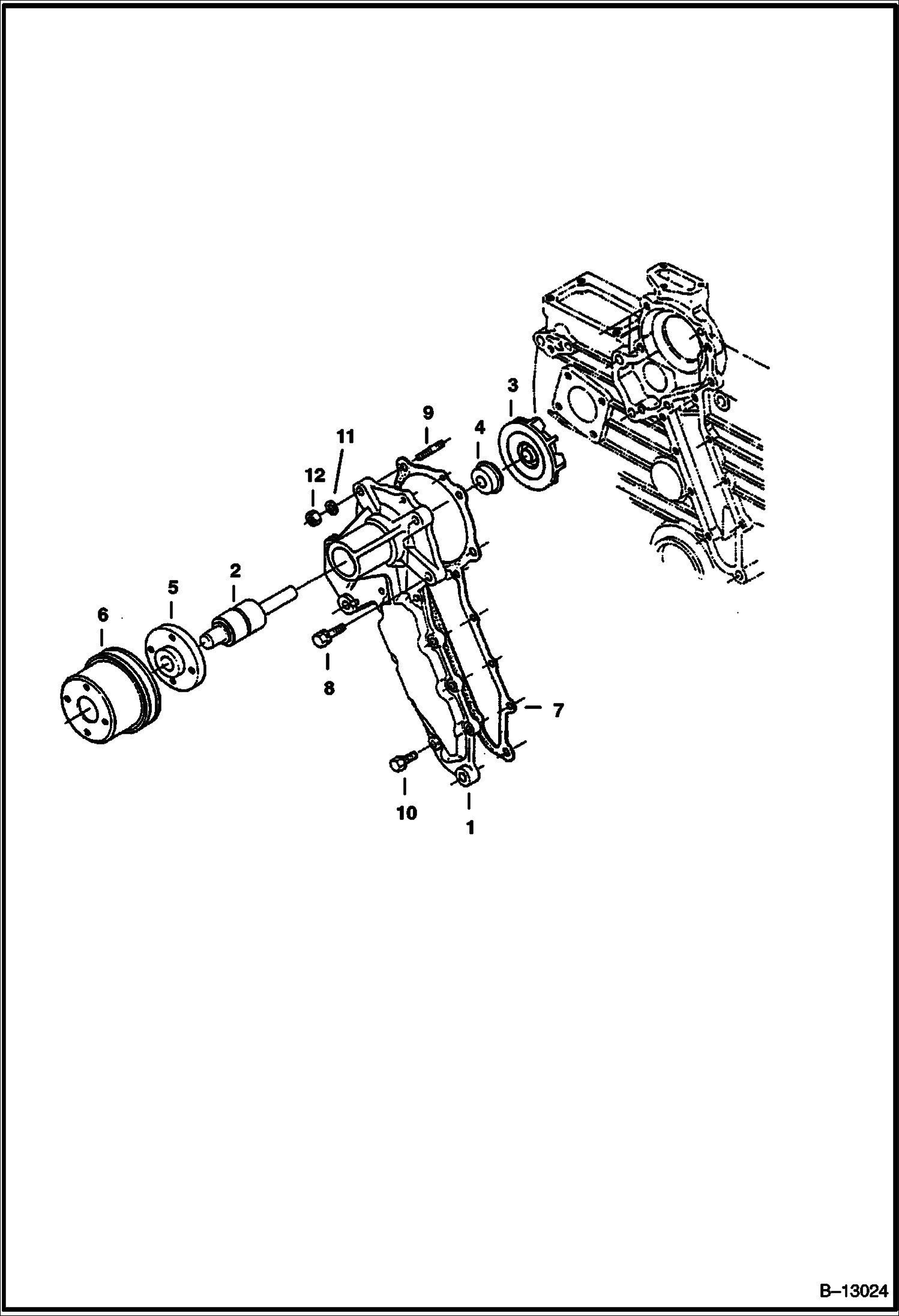 3
9
4
11
12
2
5
6
8
7
10
1
B–13024