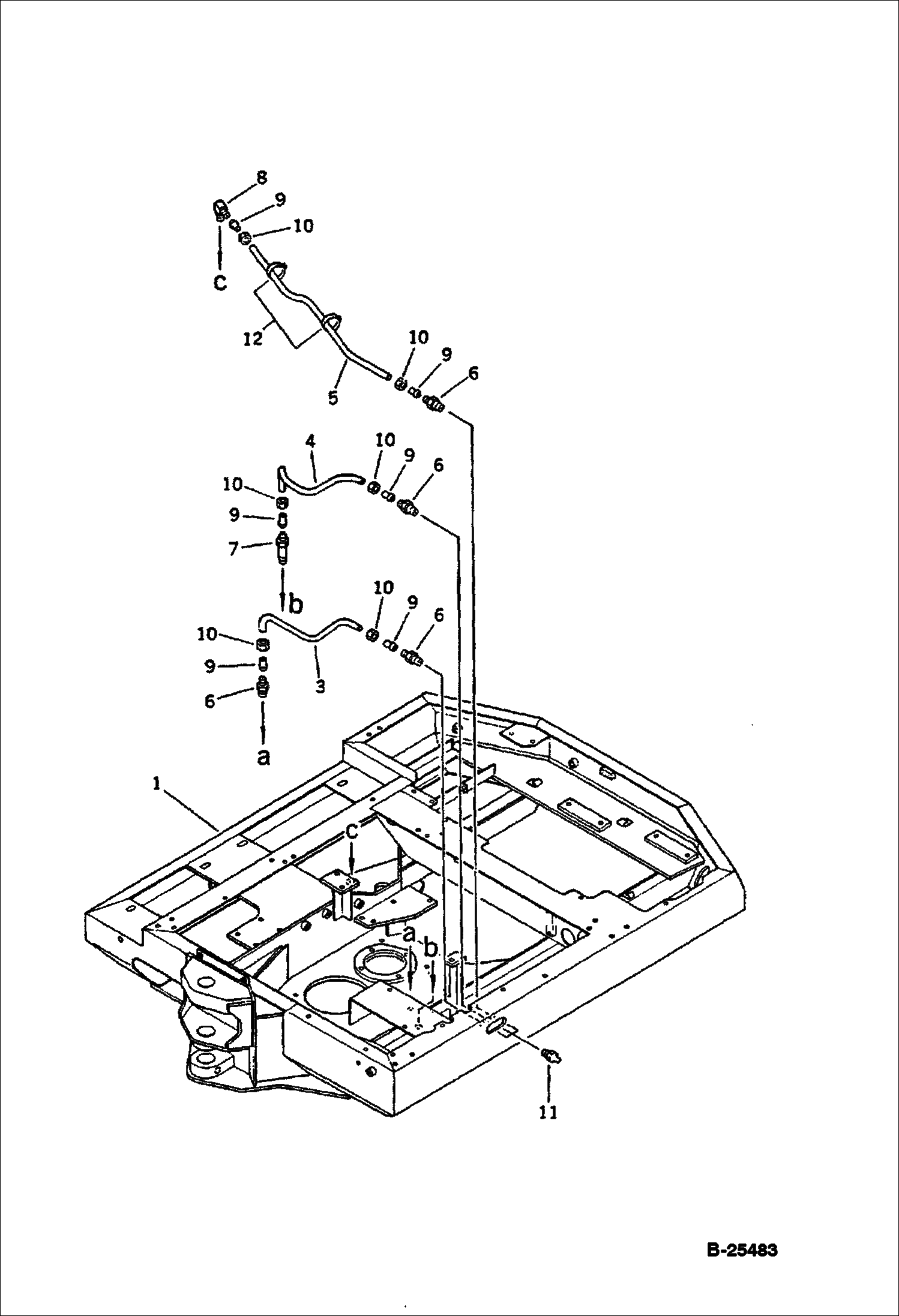 8
9
10
C
12
5
10
9
6
4
10
9
6
10
9
7
b
10
9
6
10
9
6
3
a
1
C
a
b
11
B-25483