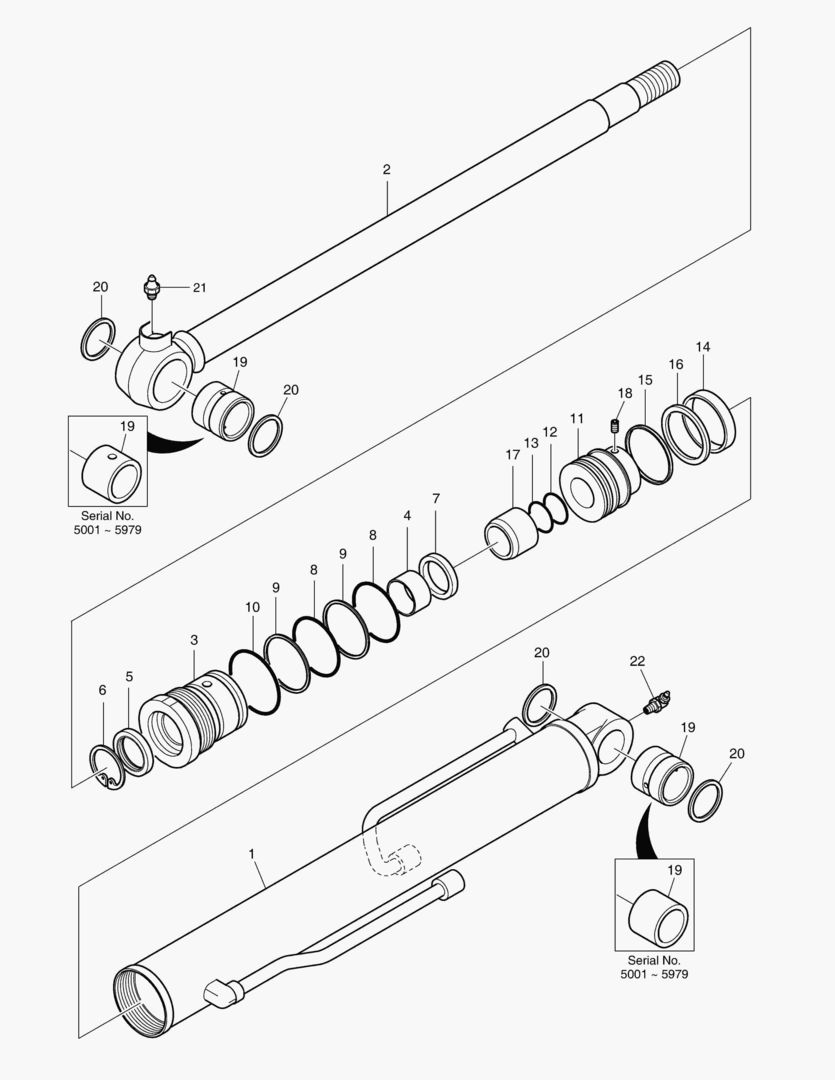 2
20
21
19
20
19
Serial No.
5001 ~ 5979
14
16
15
18
11
12
13
17
7
4
8
9
8
9
10
3
5
6
20
22
19
20
1
19
Serial No.
5001 ~ 5979