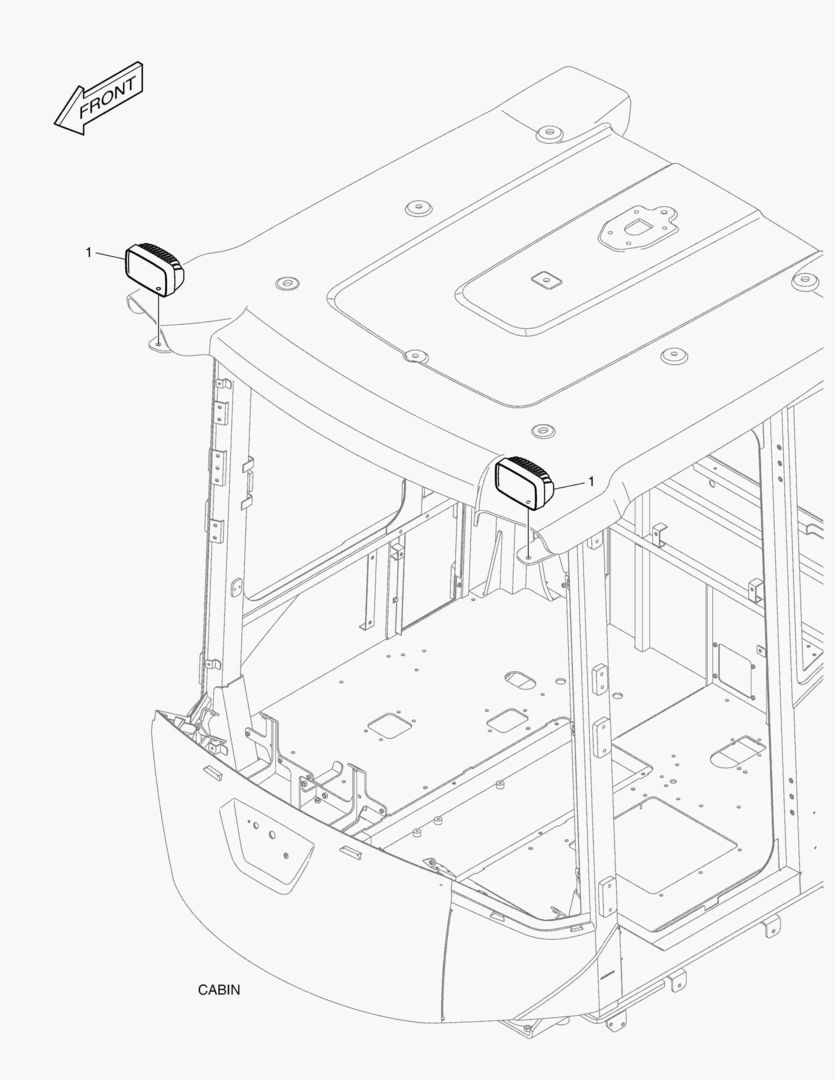 FRONT

1

1

CABIN