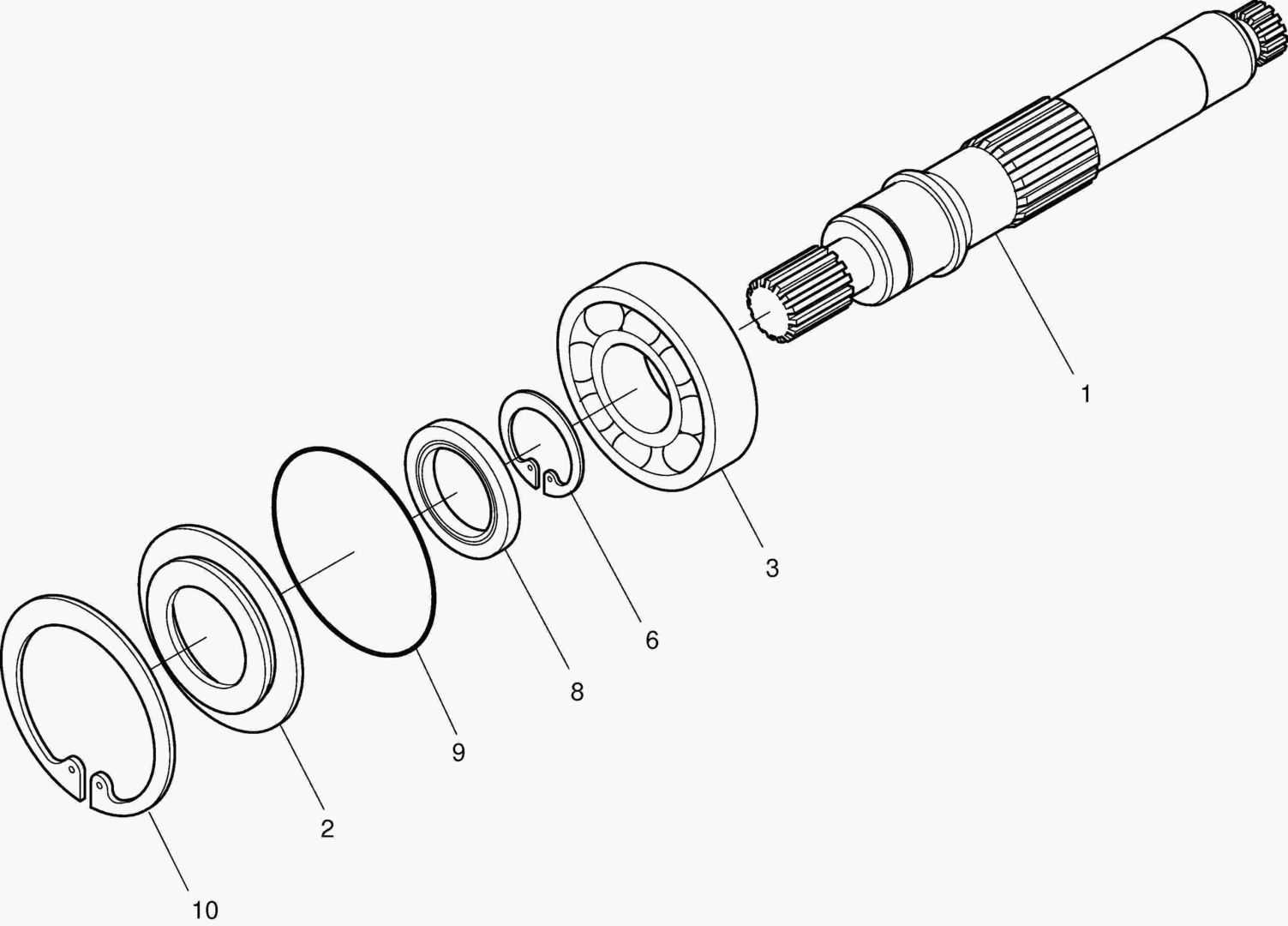 1
3
6
8
9
2
10