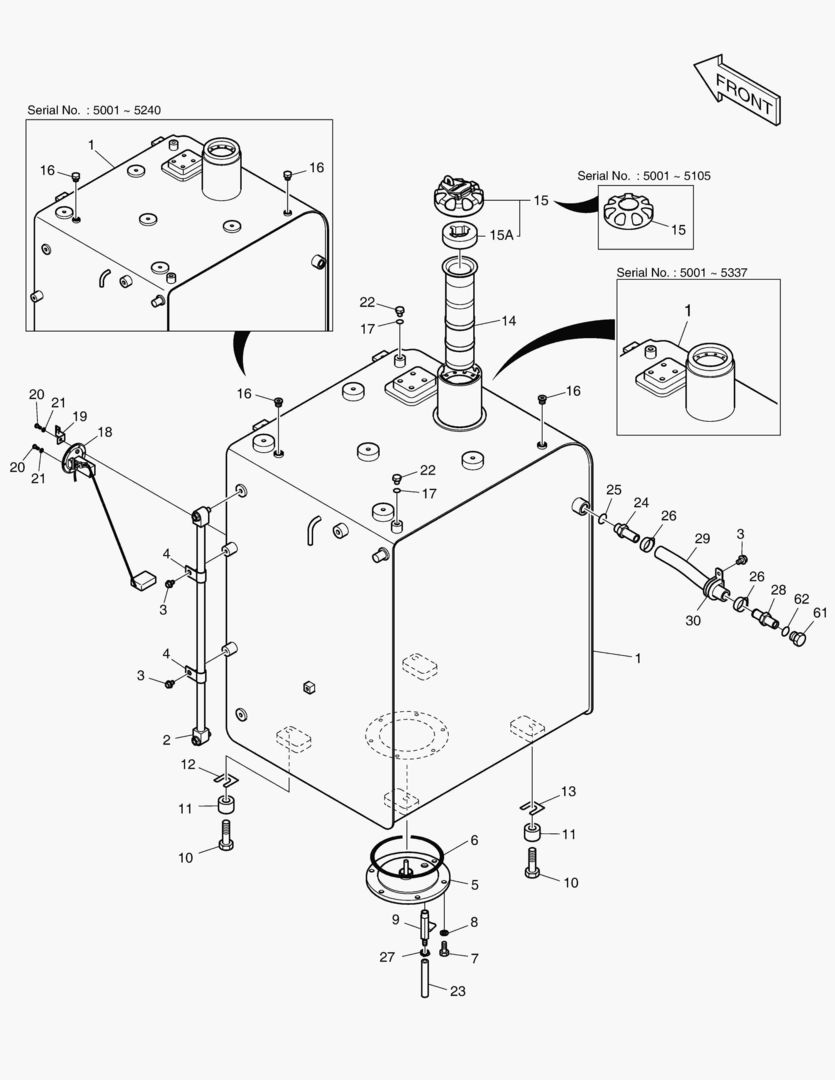 FRONT

Serial No. : 5001 ~ 5240

1
16
16

Serial No. : 5001 ~ 5105

15
15A
15

Serial No. : 5001 ~ 5337

1

22
17
14

16
16

20
21
19
18
20
21

22
17

25
24
26
29
3
26
28
62
61
30

4
3
4
3
2

1

12
11
10

13
11
10

6
5
9
8
27
7
23