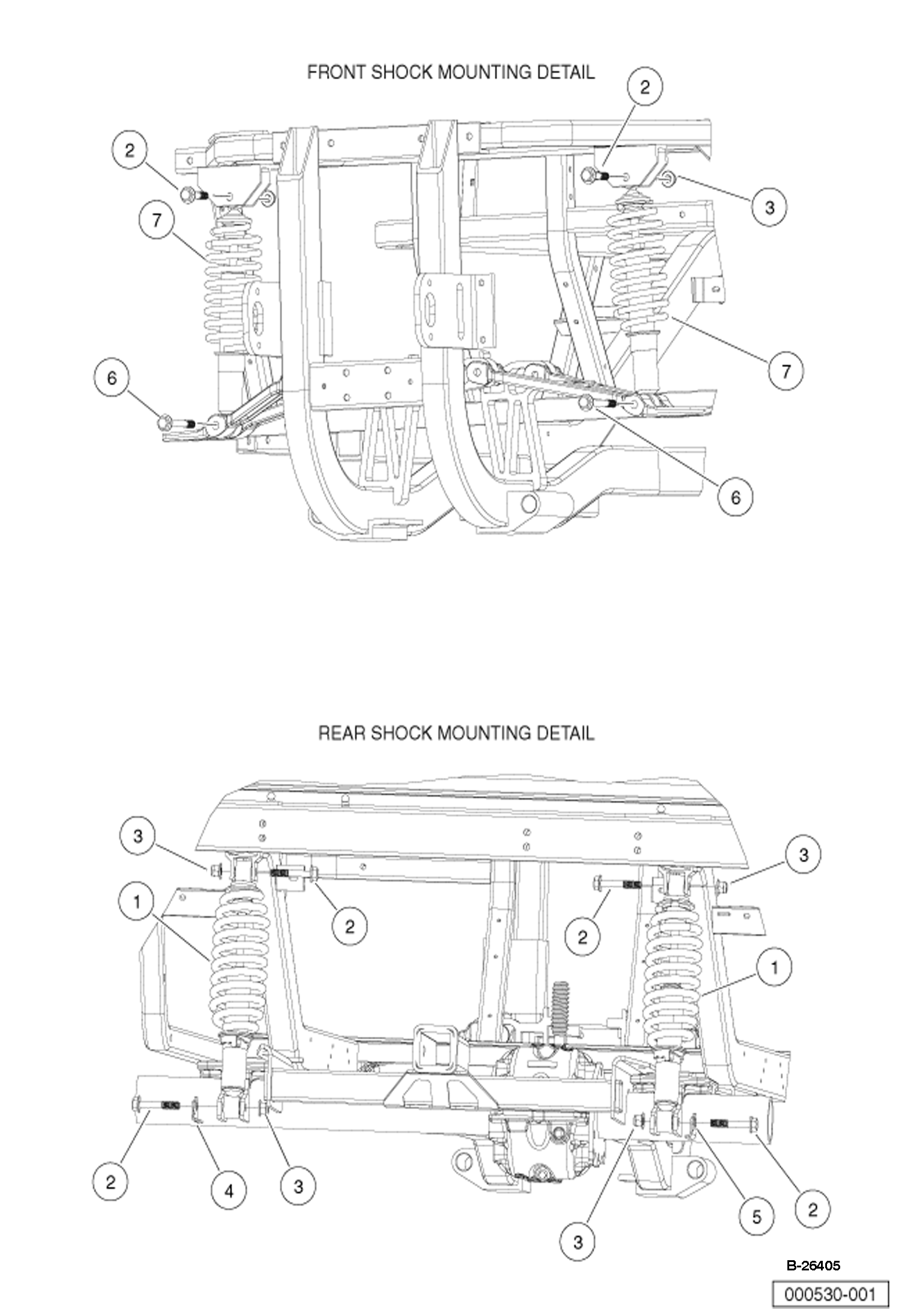 FRONT SHOCK MOUNTING DETAIL

2
2
3
7
7
6
6

REAR SHOCK MOUNTING DETAIL

3
3
1
2
2
1
2
4
3
3
5
2

B-26405

000530-001