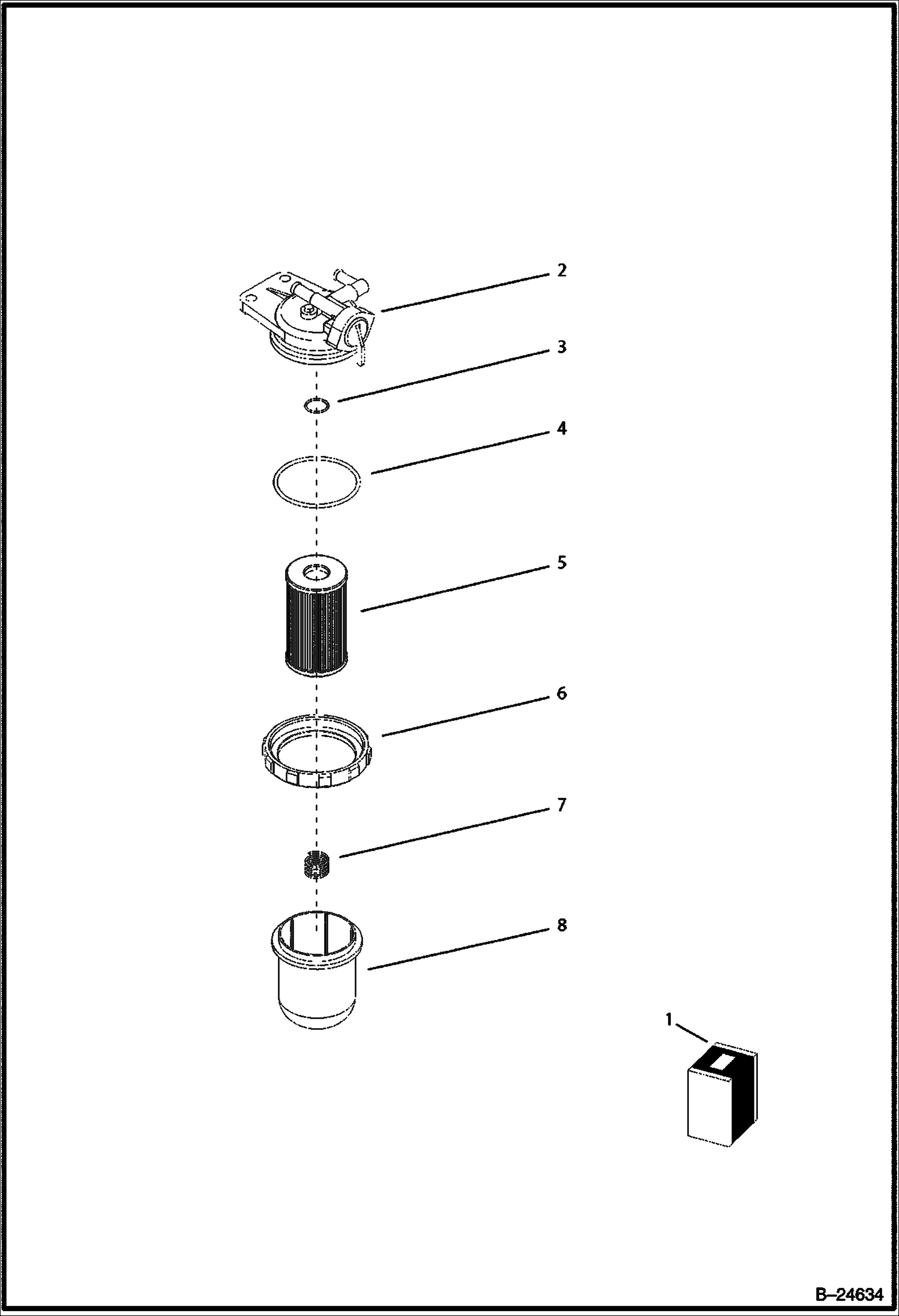 2
3
4
5
6
7
8
1
B–24634