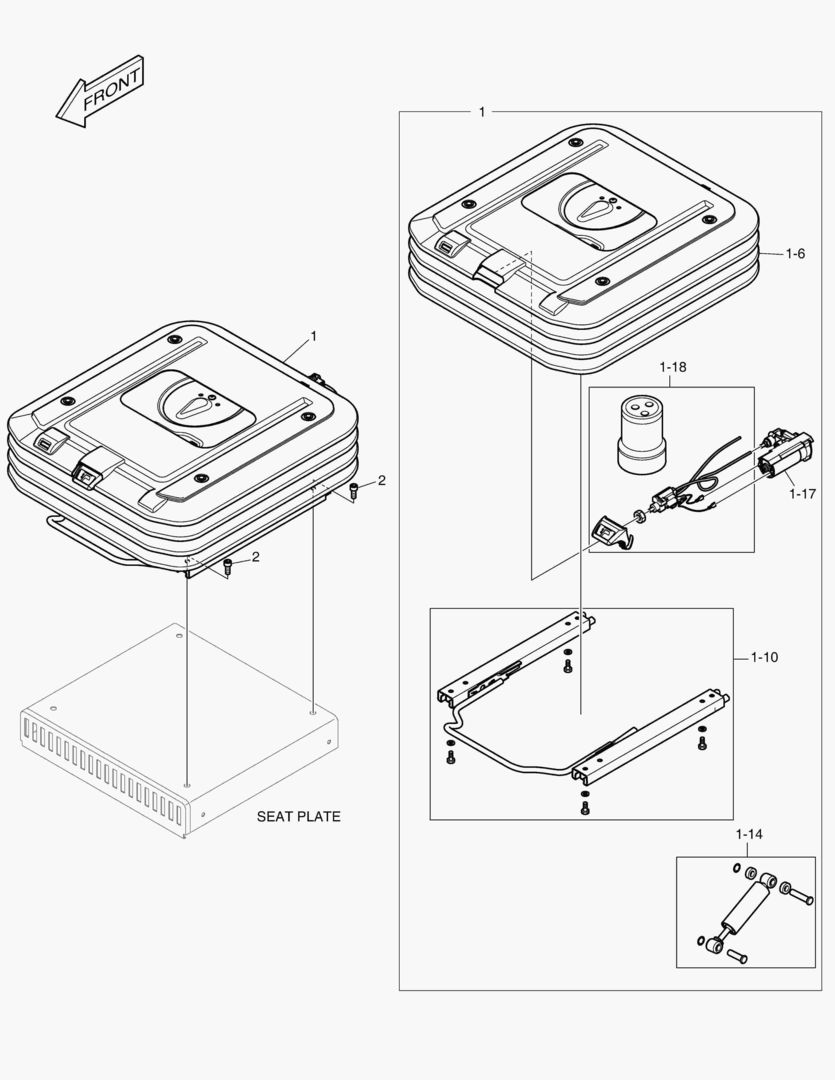 FRONT

1

1-6

1

1-18

2

1-17

2

1-10

SEAT PLATE

1-14