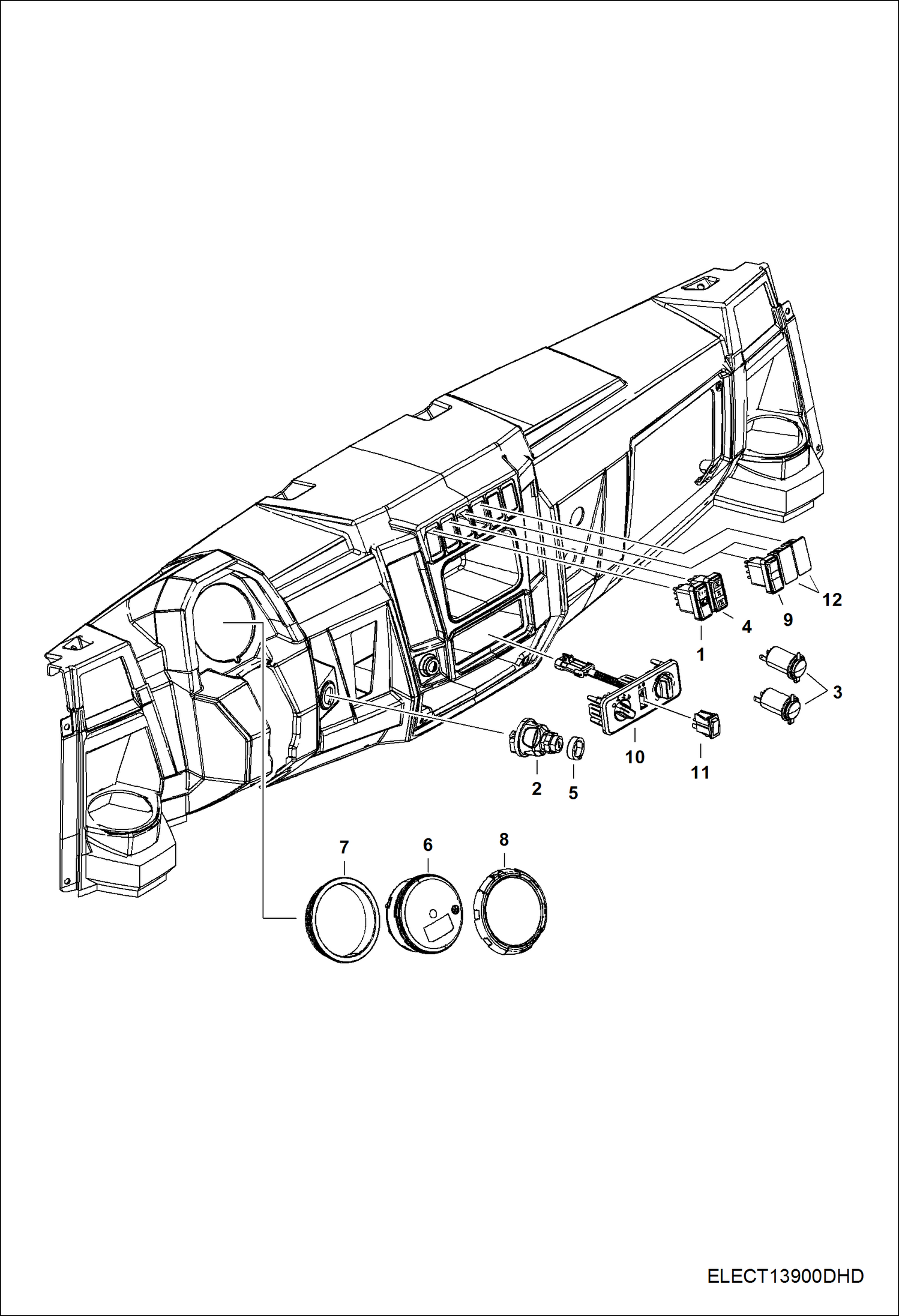 12
9
4
1
3
10
11
2
5
7
6
8
ELECT13900DHD