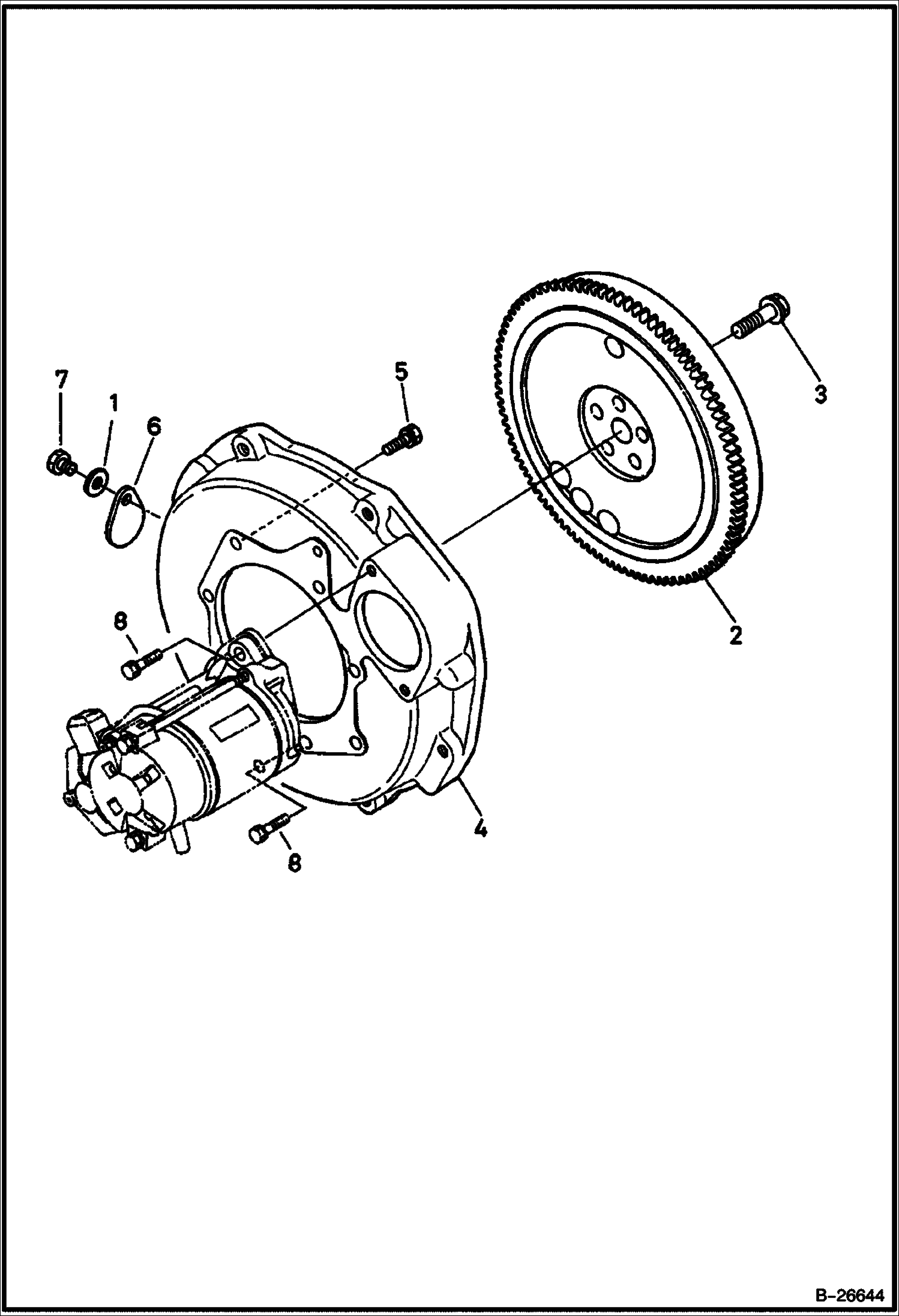 7
1
6
5
3
8
2
4
8
B-26644