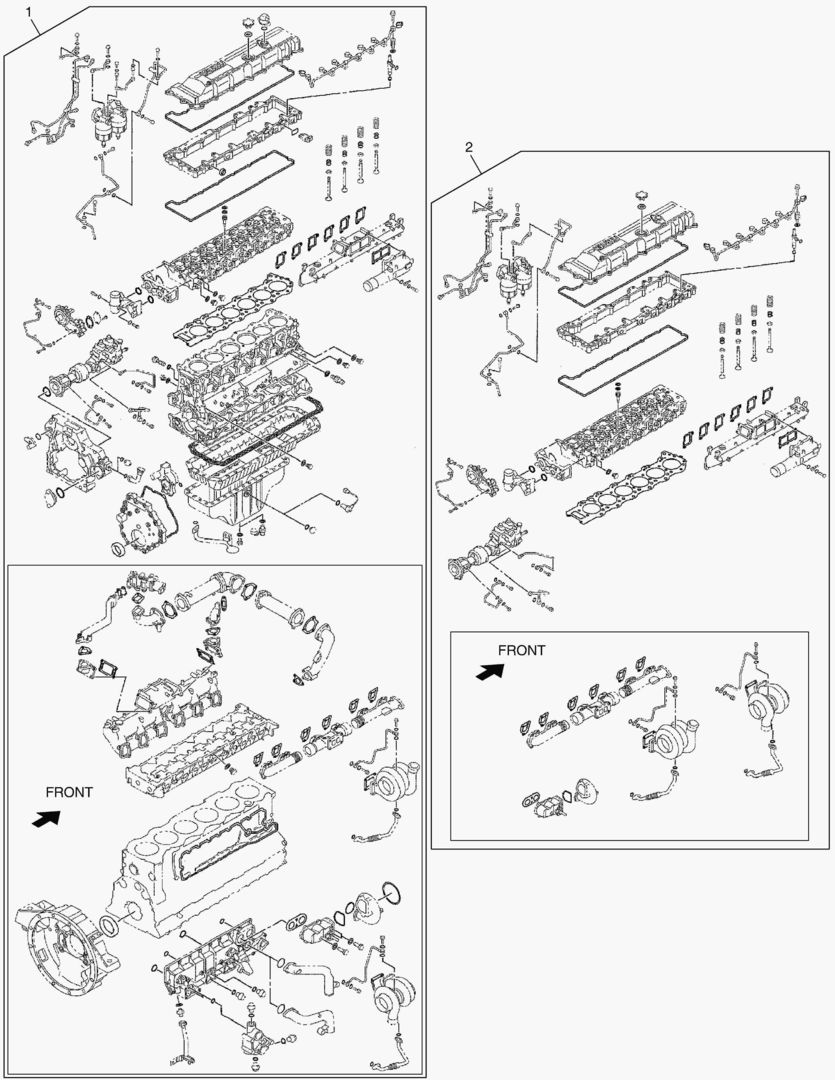 1

2

FRONT

FRONT