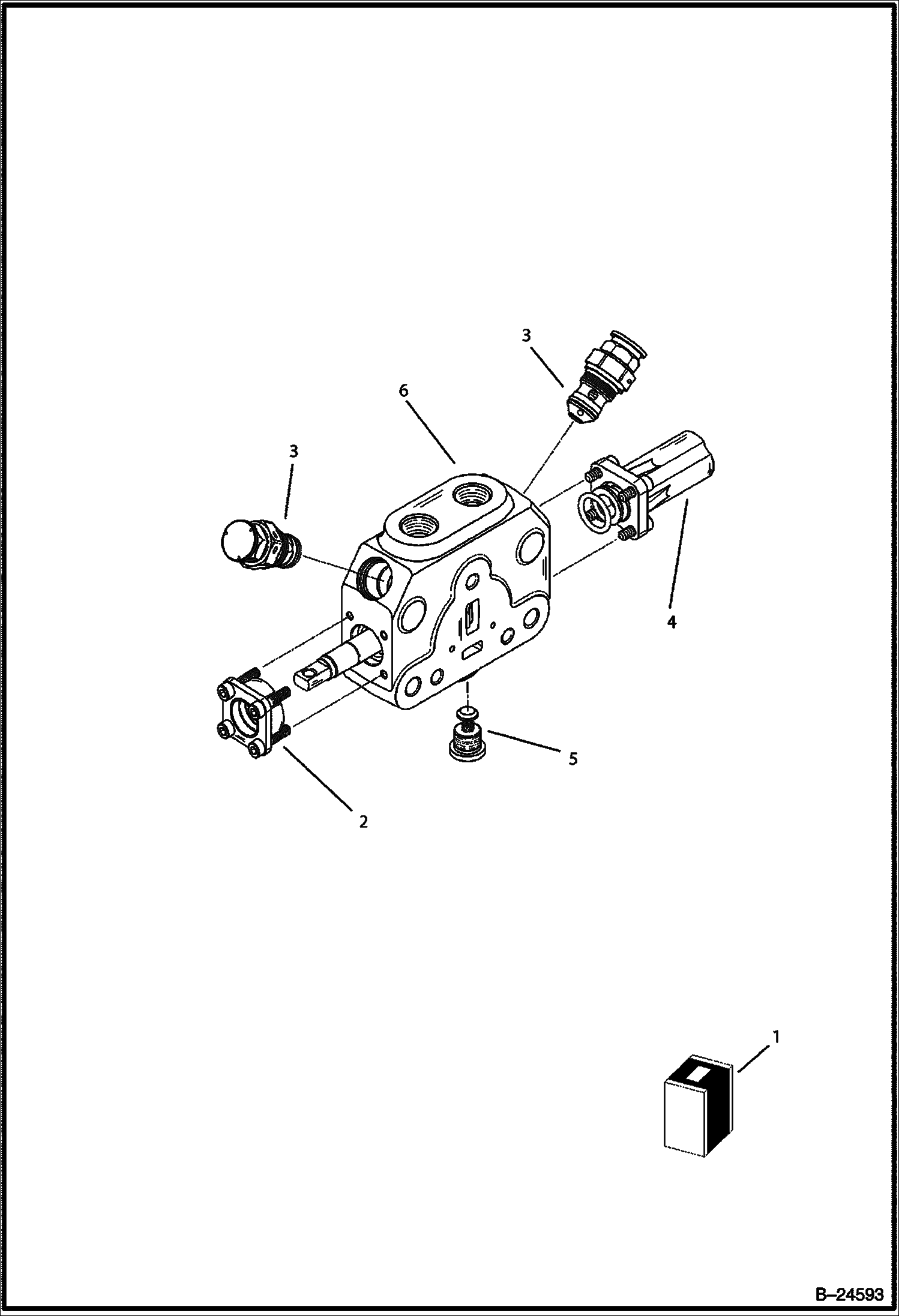 3

6

3

4

5

2

1

B–24593