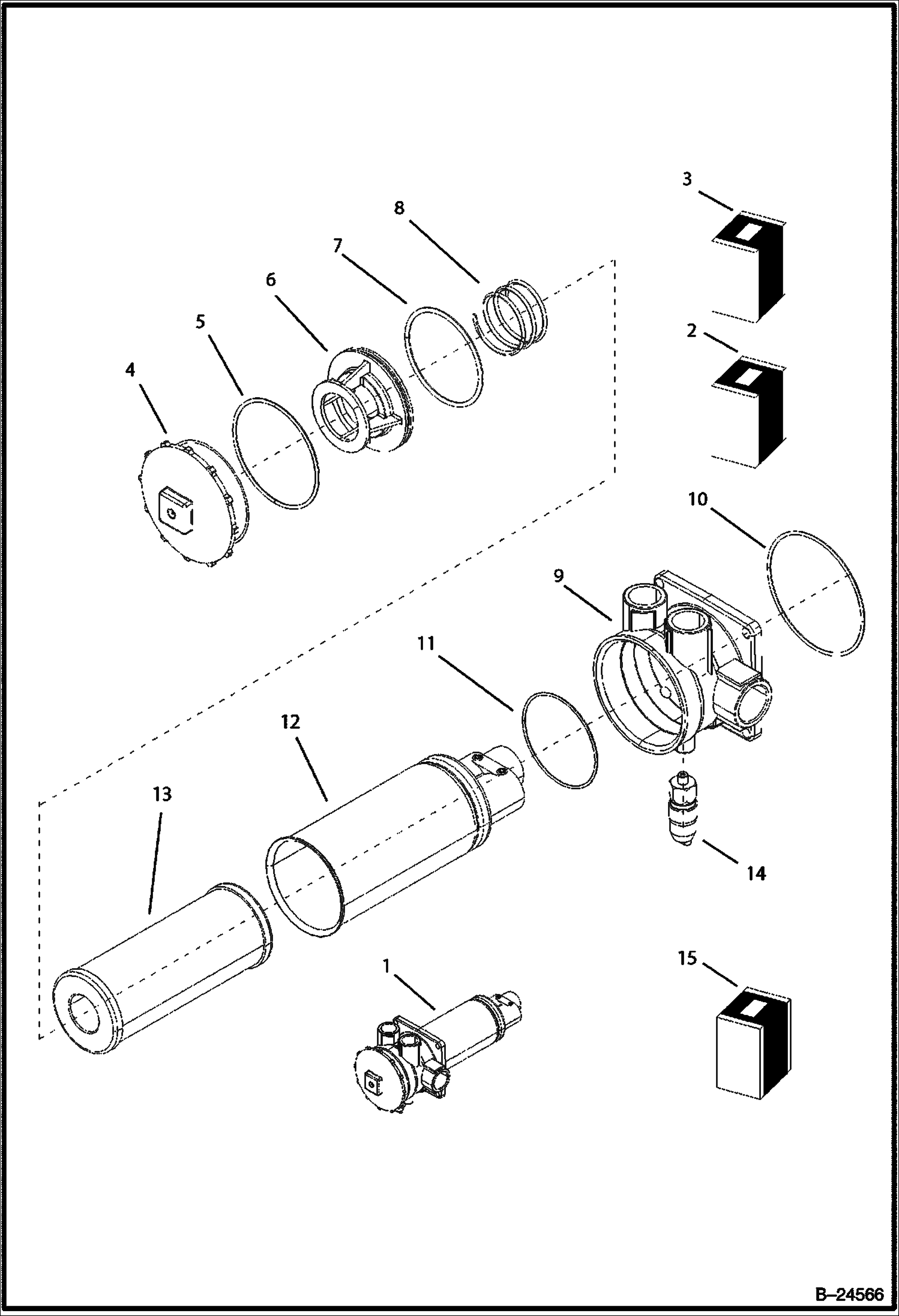 3
8
7
6
5
4
2
10
9
11
12
13
14
1
15
B–24566