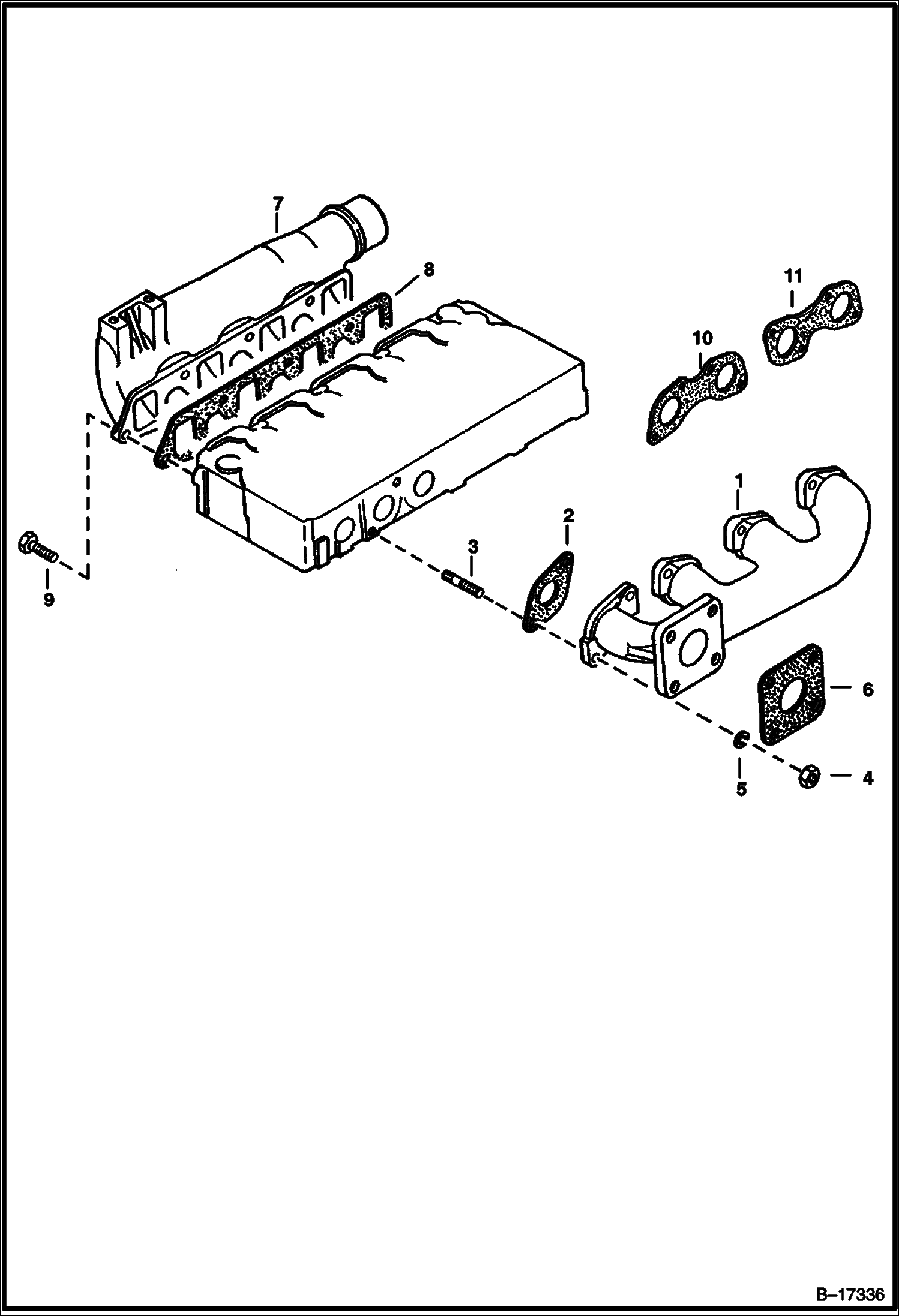 7
8
11
10
1
2
3
9
6
5
4
B–17336