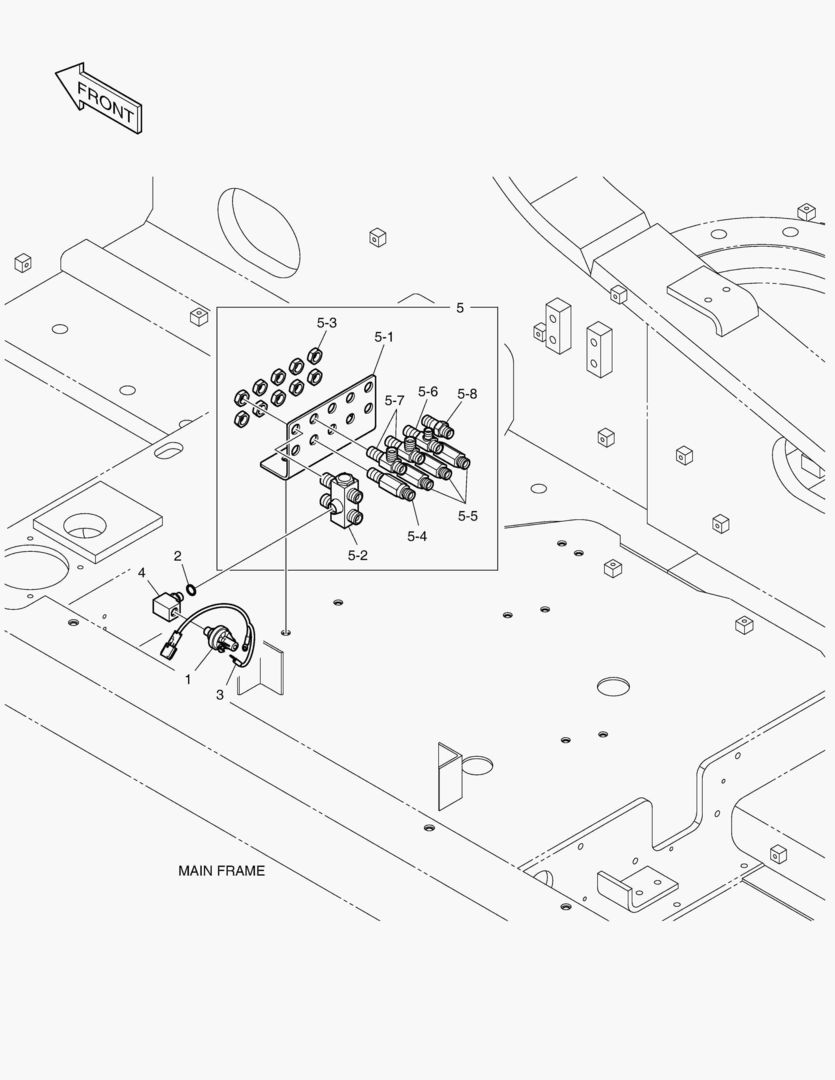 FRONT

5

5-3

5-1

5-7

5-6

5-8

5-5

5-4

5-2

2

4

1

3

MAIN FRAME