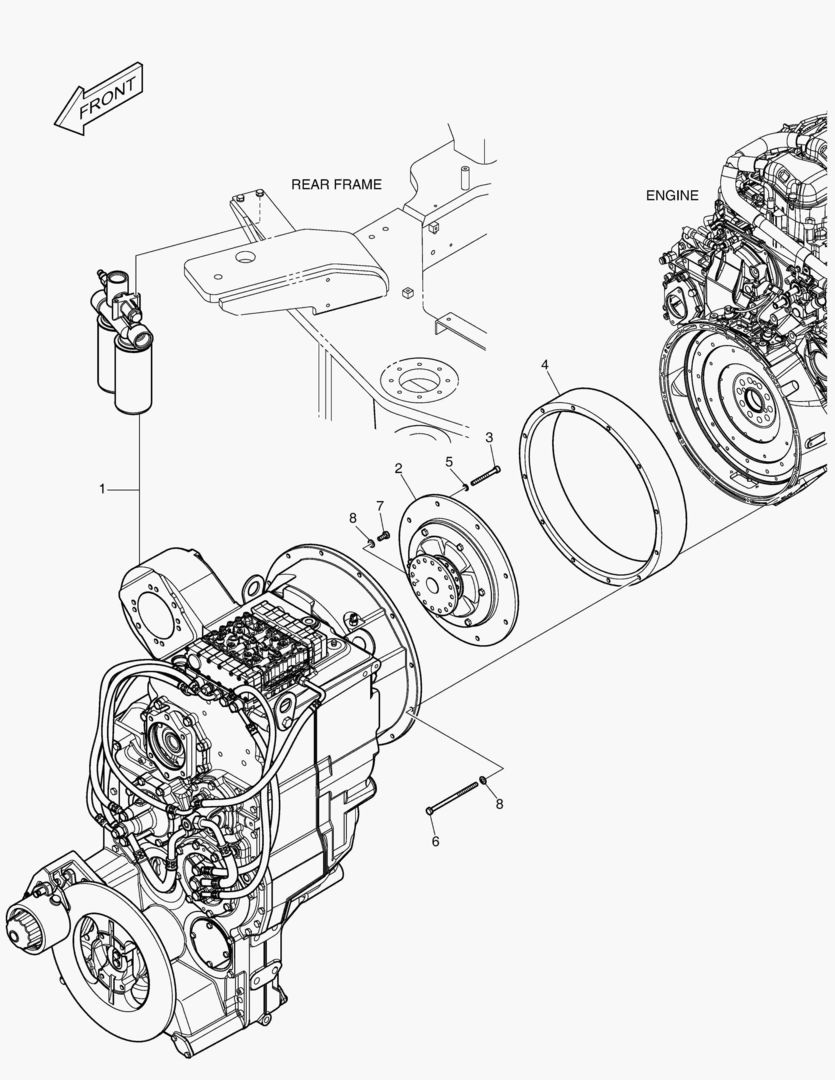 FRONT

REAR FRAME

ENGINE

4

3

5

2

7

8

1

8

6