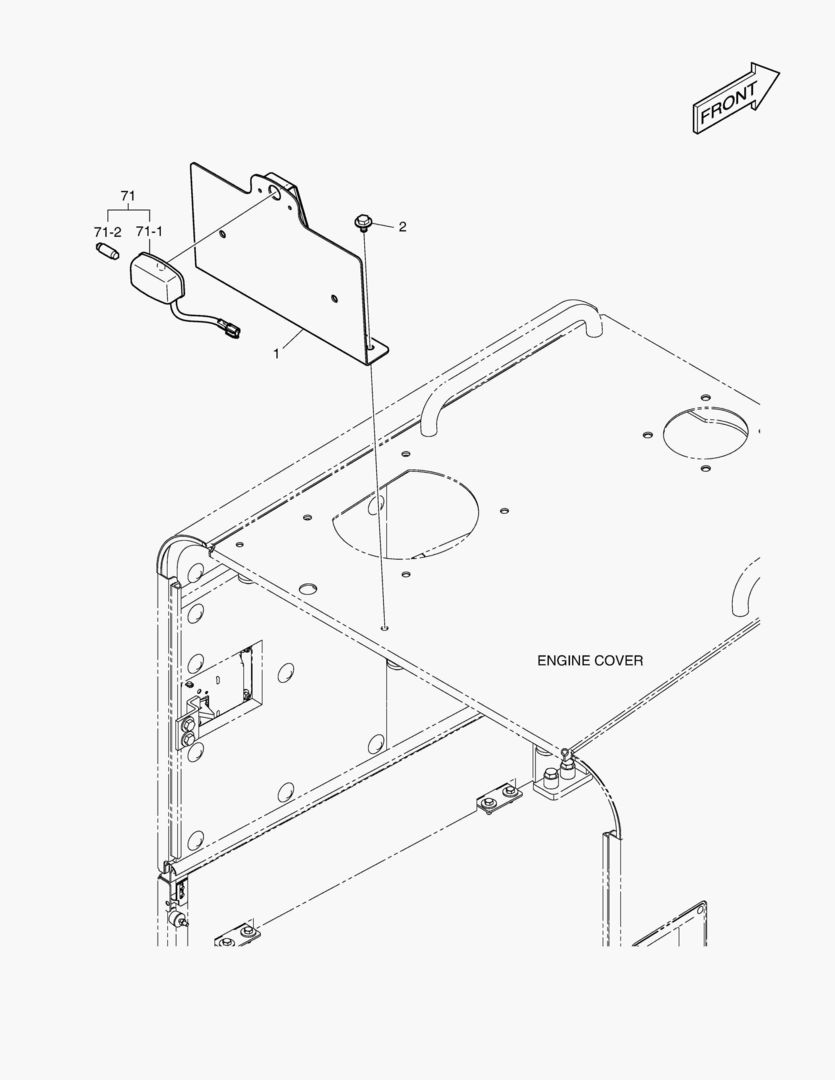 FRONT

71

71-2

71-1

2

1

ENGINE COVER