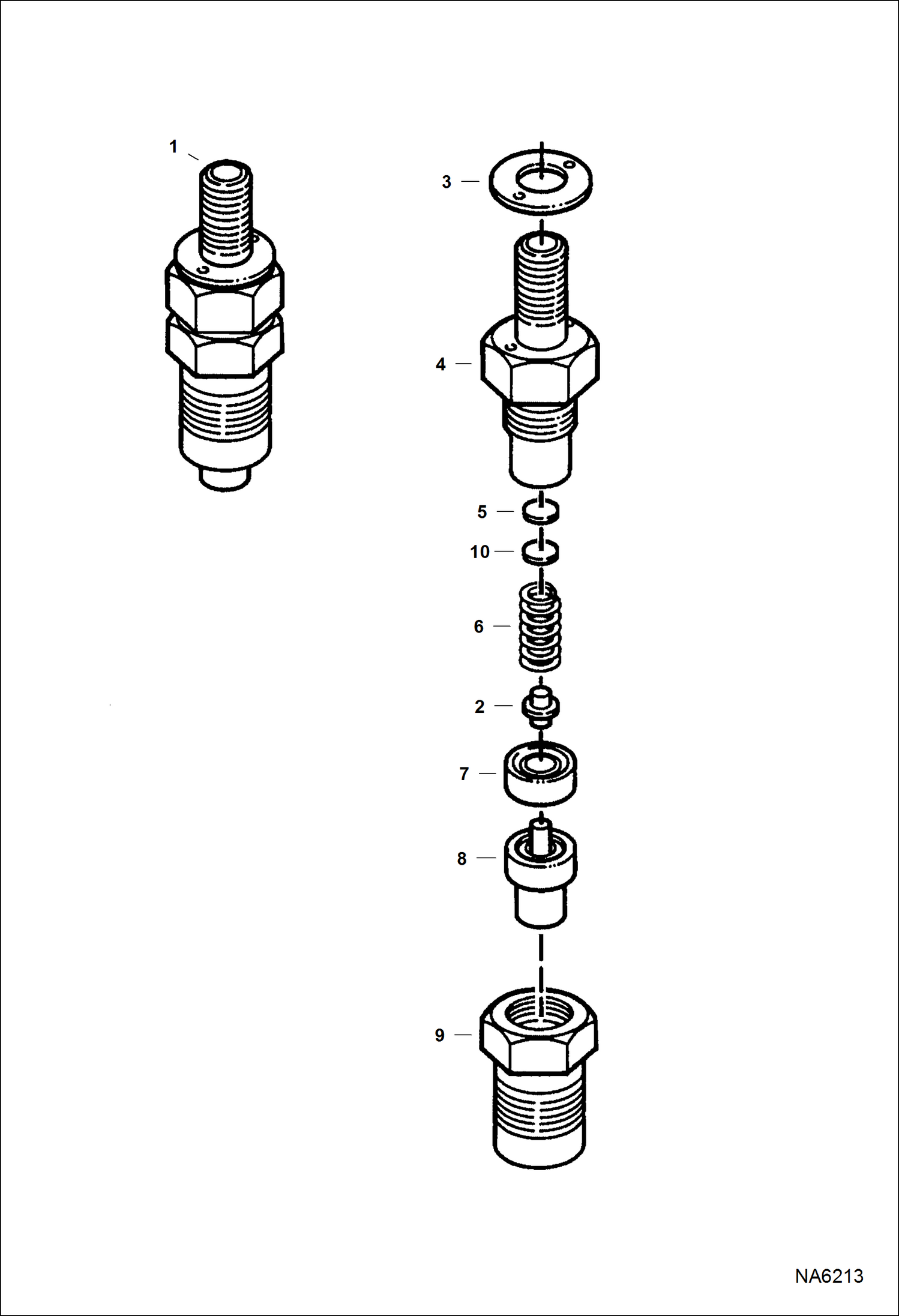 1

3

4

5

10

6

2

7

8

9

NA6213