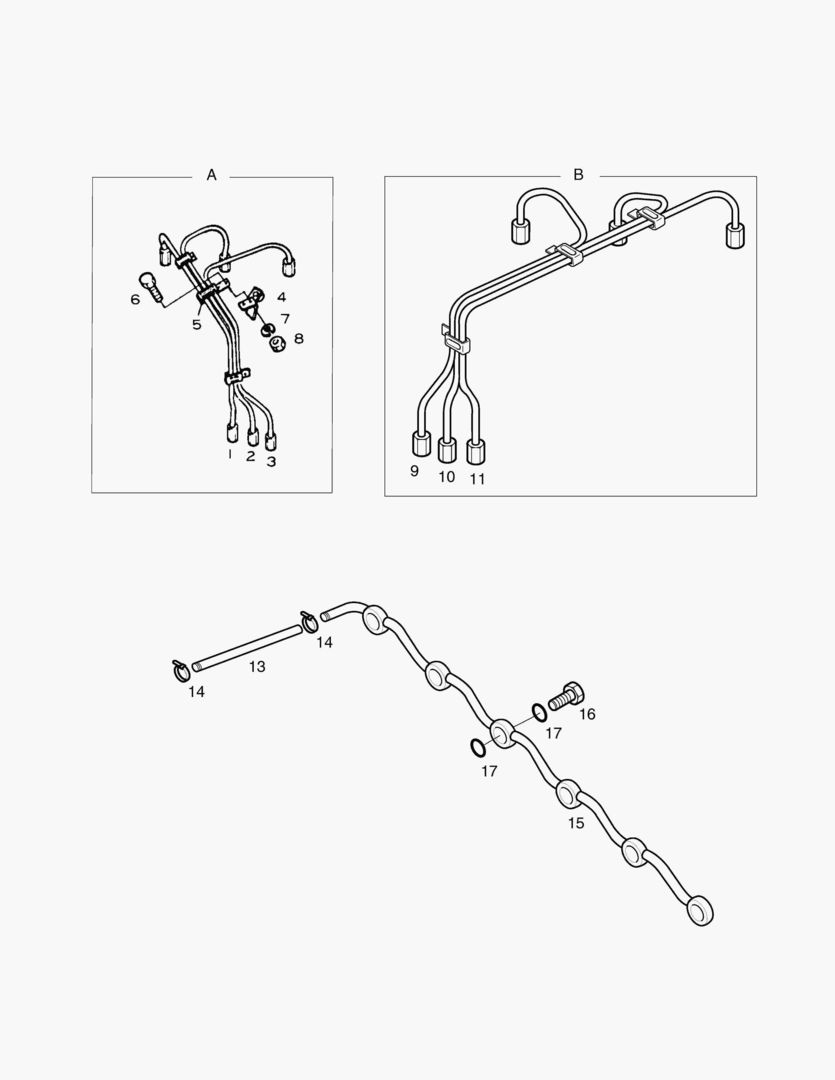 A

6
5
4
7
8
1
2
3

B

9
10
11

14
13
14
16
17
17
15