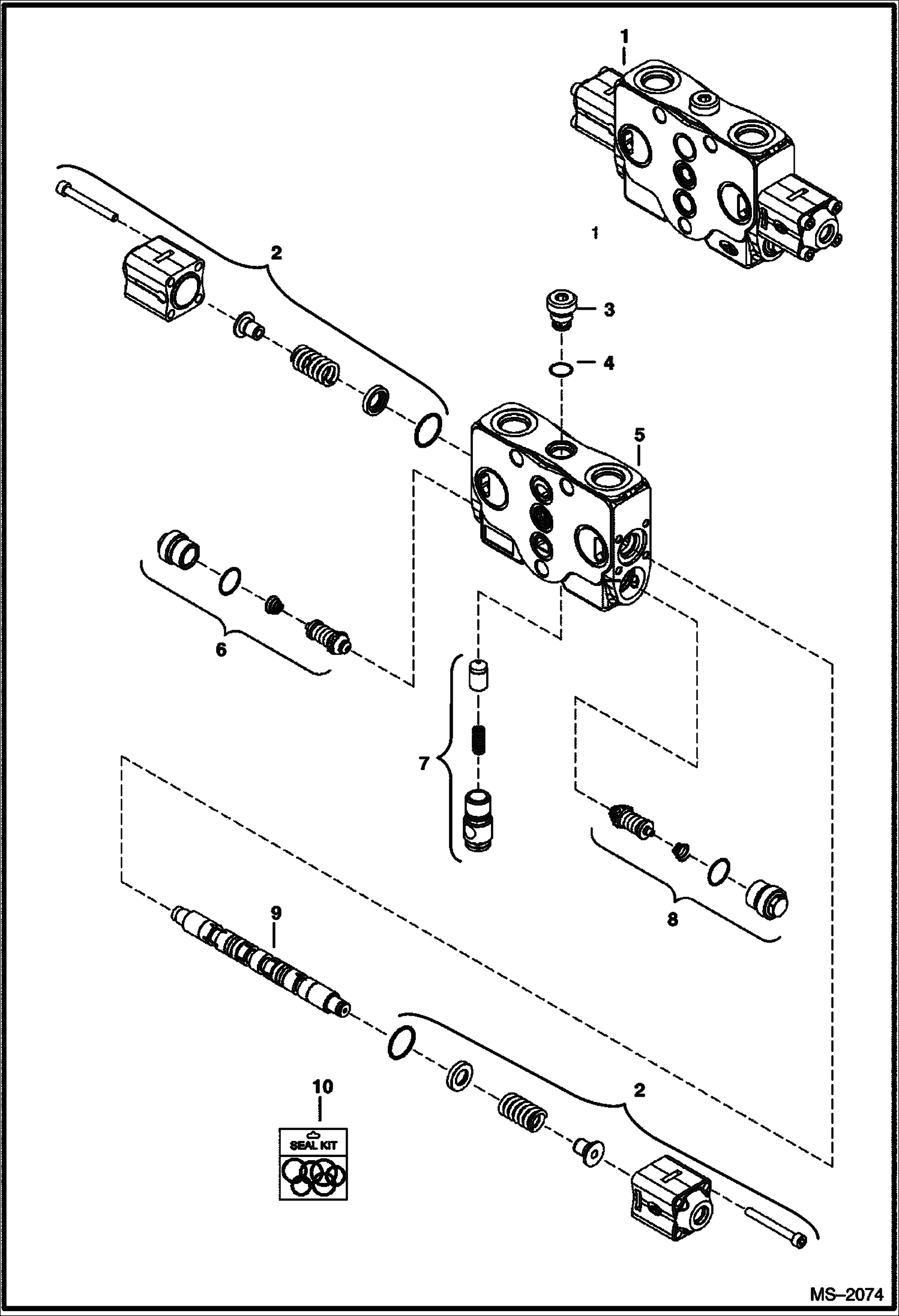 1

1

2

3

4

5

6

7

8

9

10

SEAL KIT

2

MS–2074