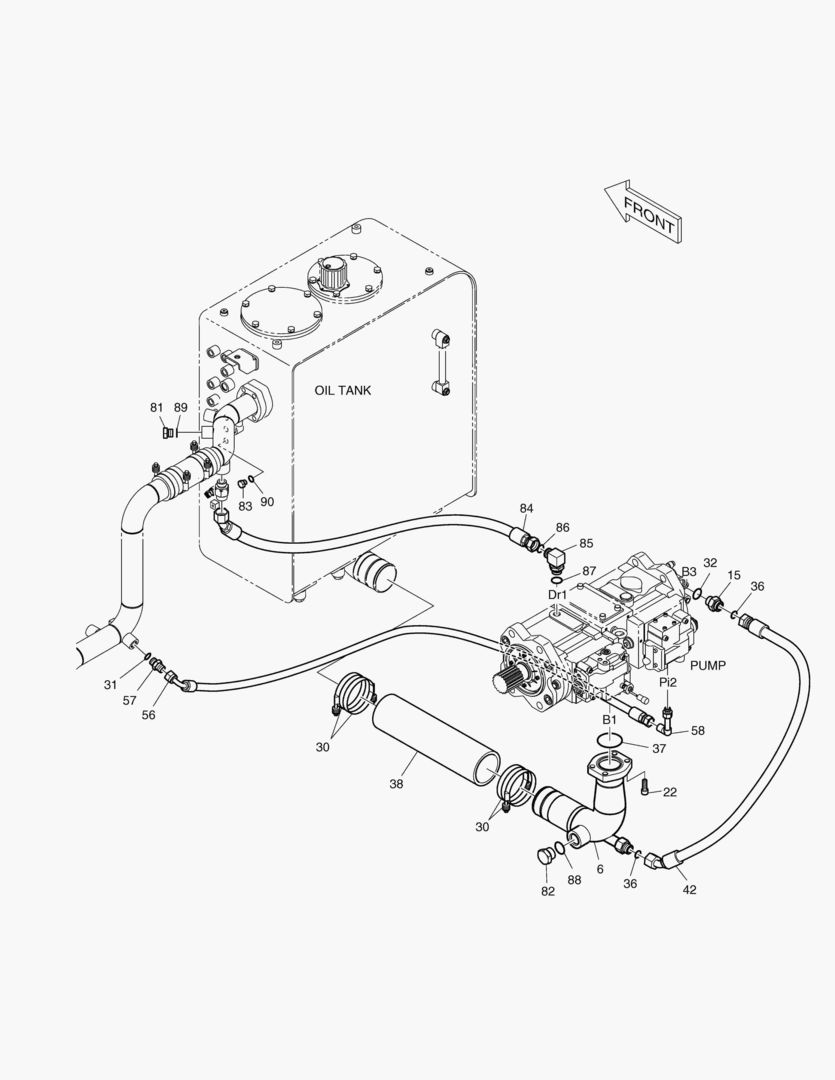 FRONT

OIL TANK

81
89
83
90
84
86
85
87
Dr1
B3
32
15
36
PUMP
Pi2
58
B1
37
22
31
57
56
30
38
30
82
88
6
36
42