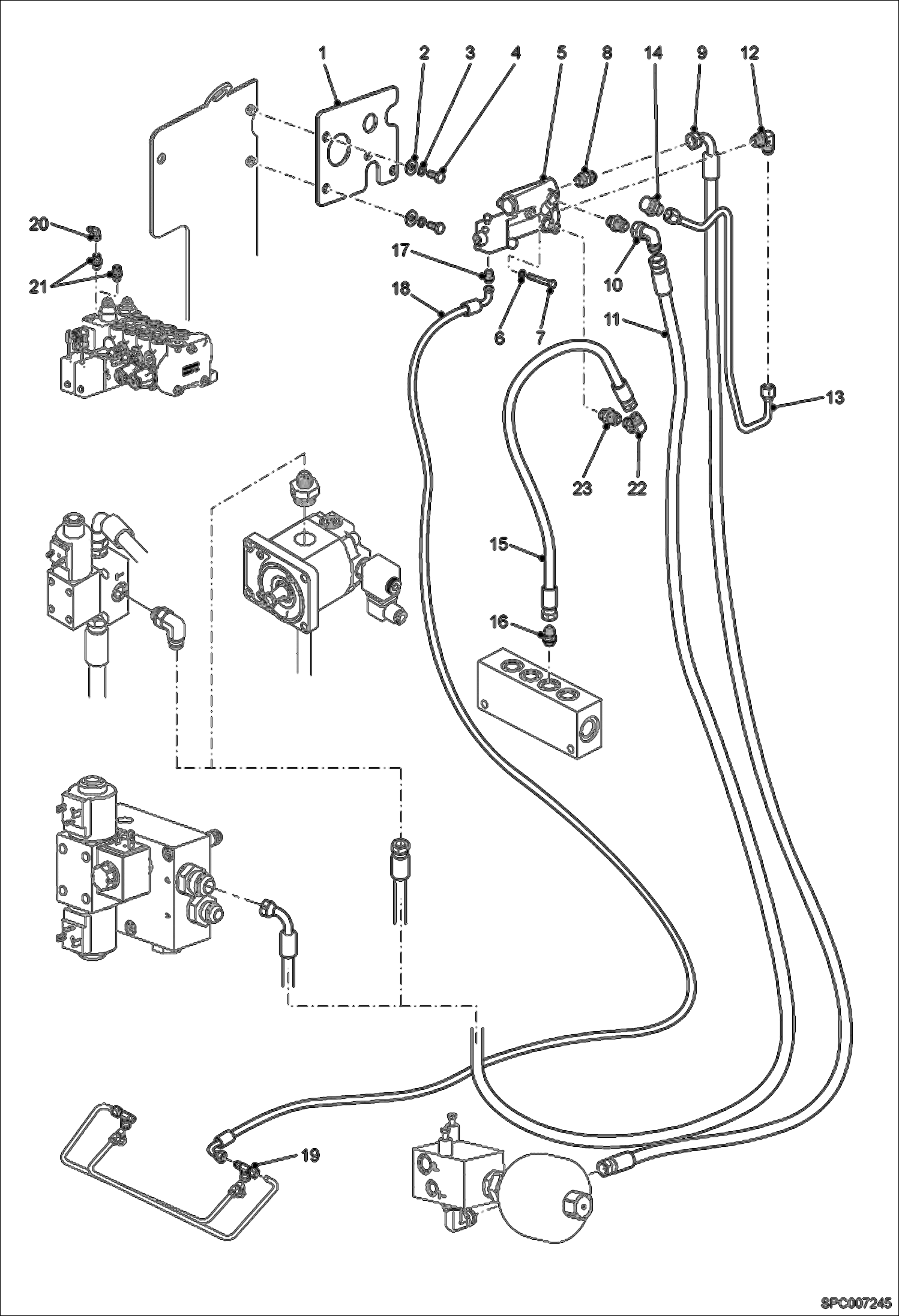 1
2
3
4
5
8
14
9
12
20
21
17
18
6
7
10
11
13
23
22
15
16
19
SPC007245