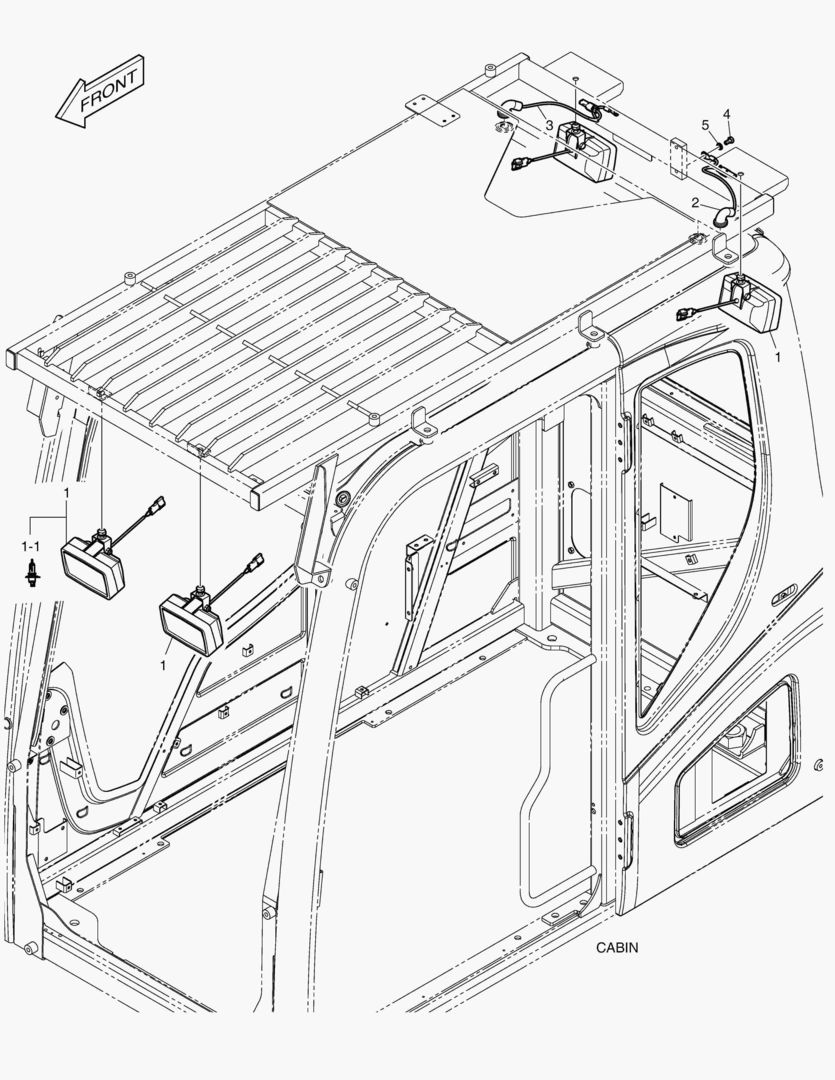 FRONT

3

5

4

2

1

1

1-1

1

CABIN