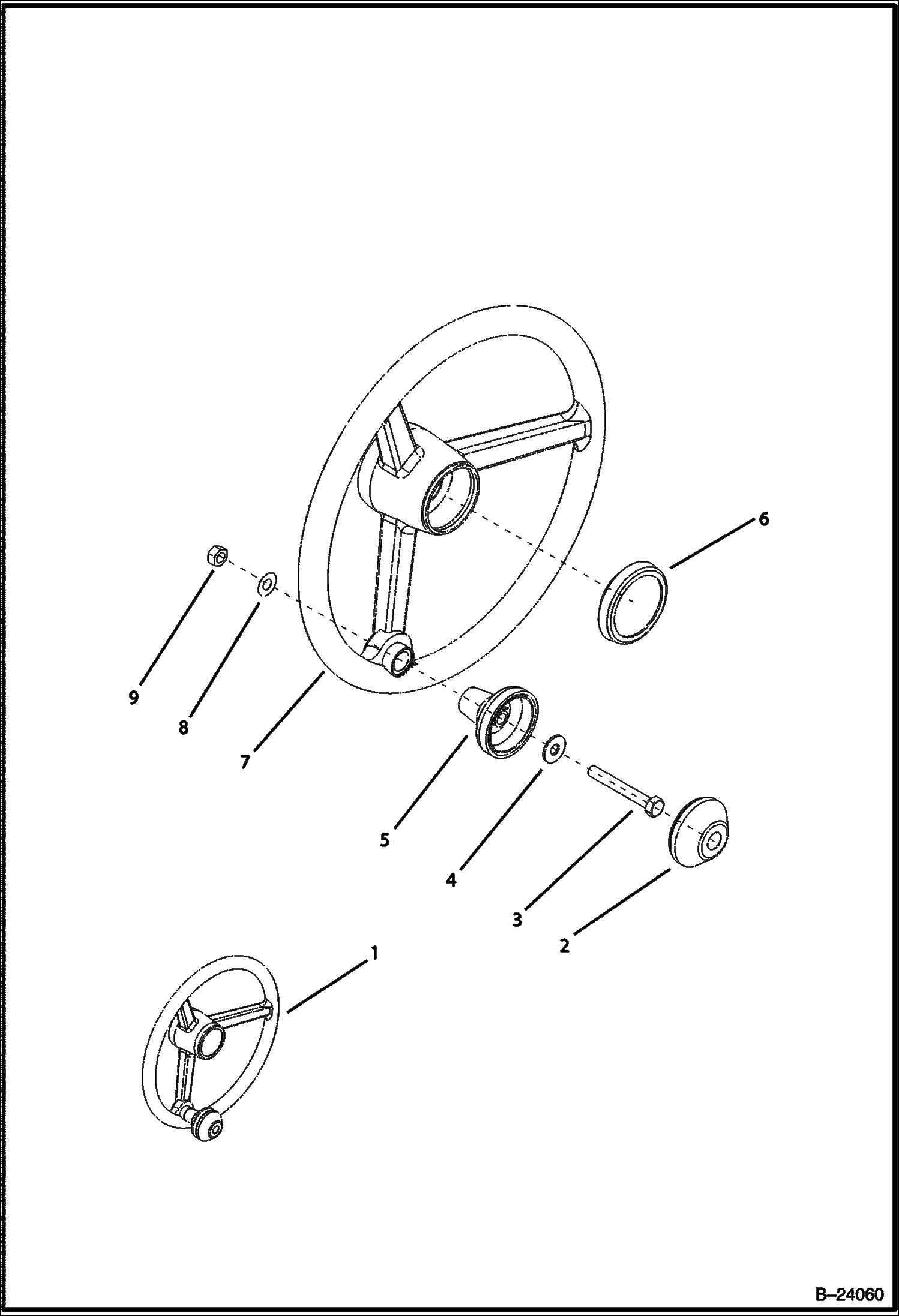 6

9

8

7

5

4

3

2

1

B–24060