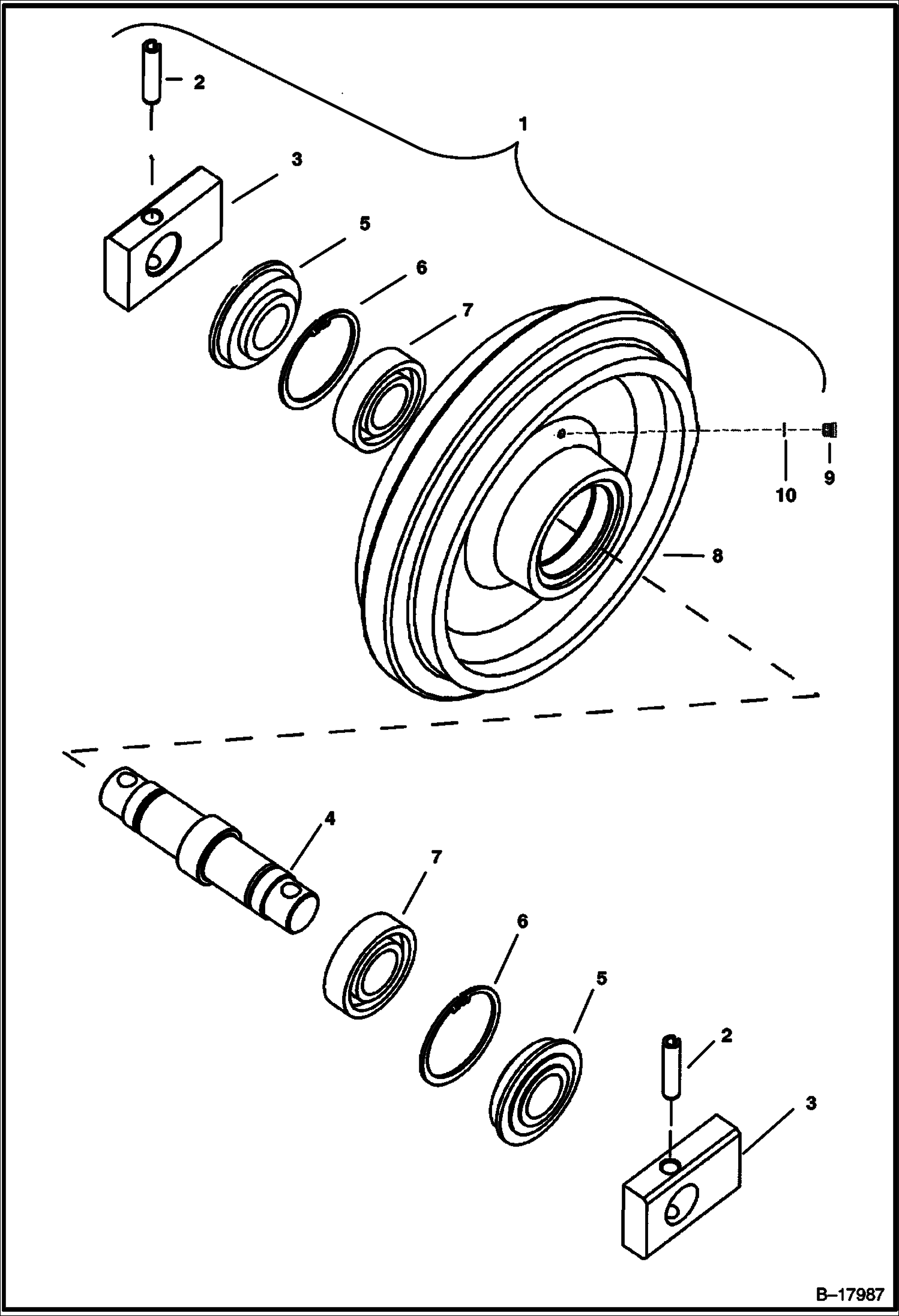 2
1
3
5
6
7
9
10
8
4
7
6
5
2
3
B–17987