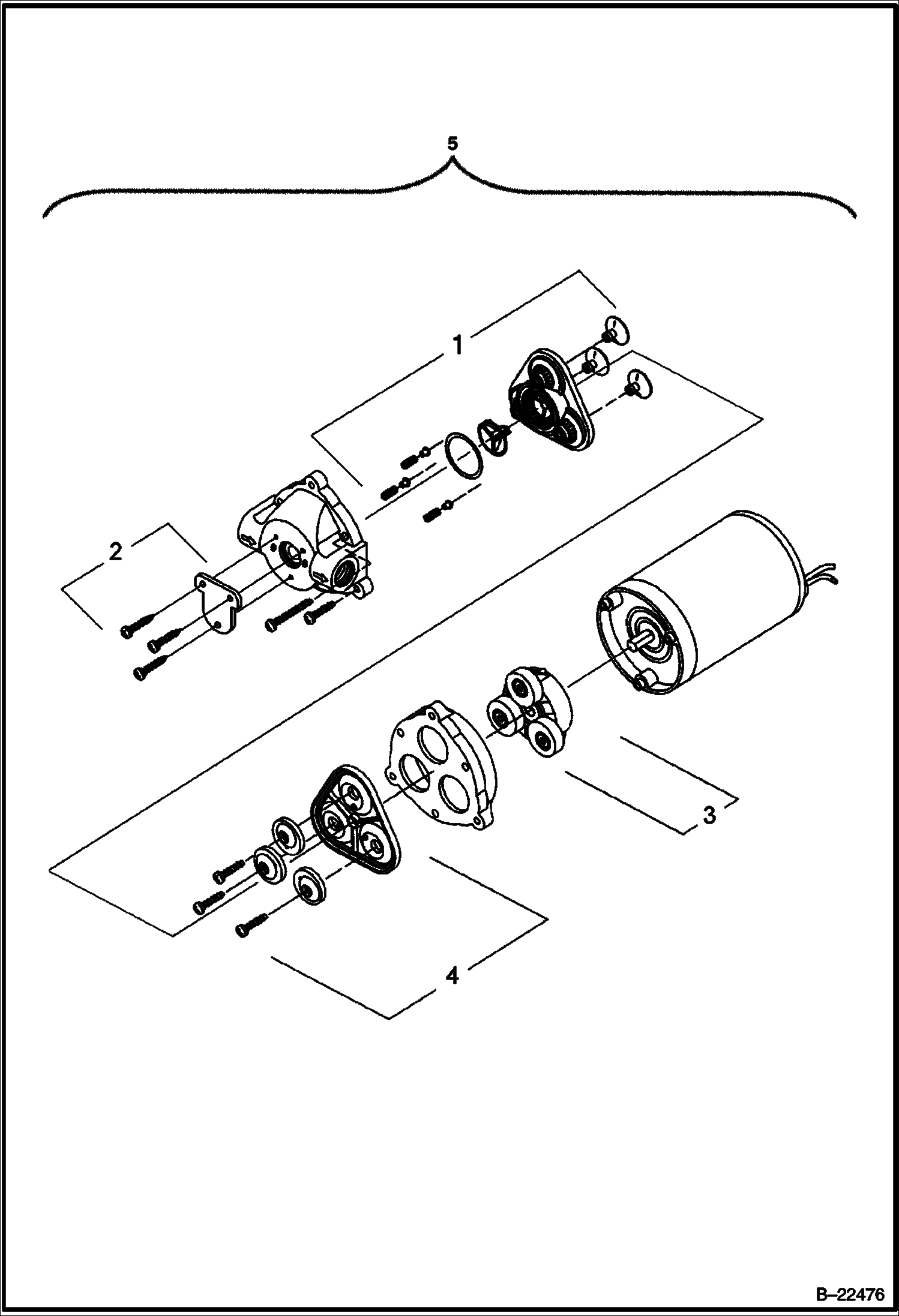 5

1

2

3

4

B–22476