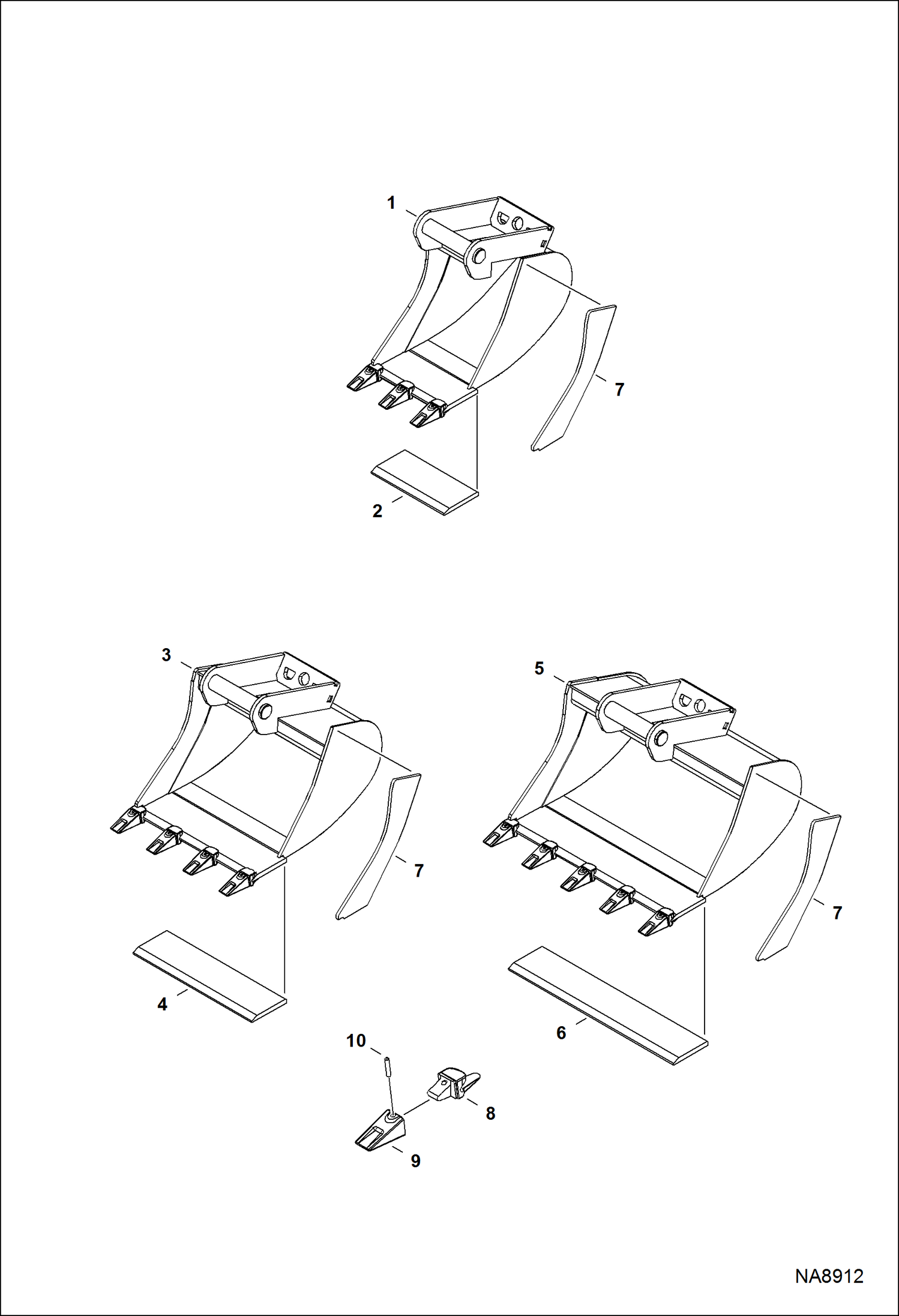 1

7

2

3

5

7

7

4

6

10

8

9

NA8912