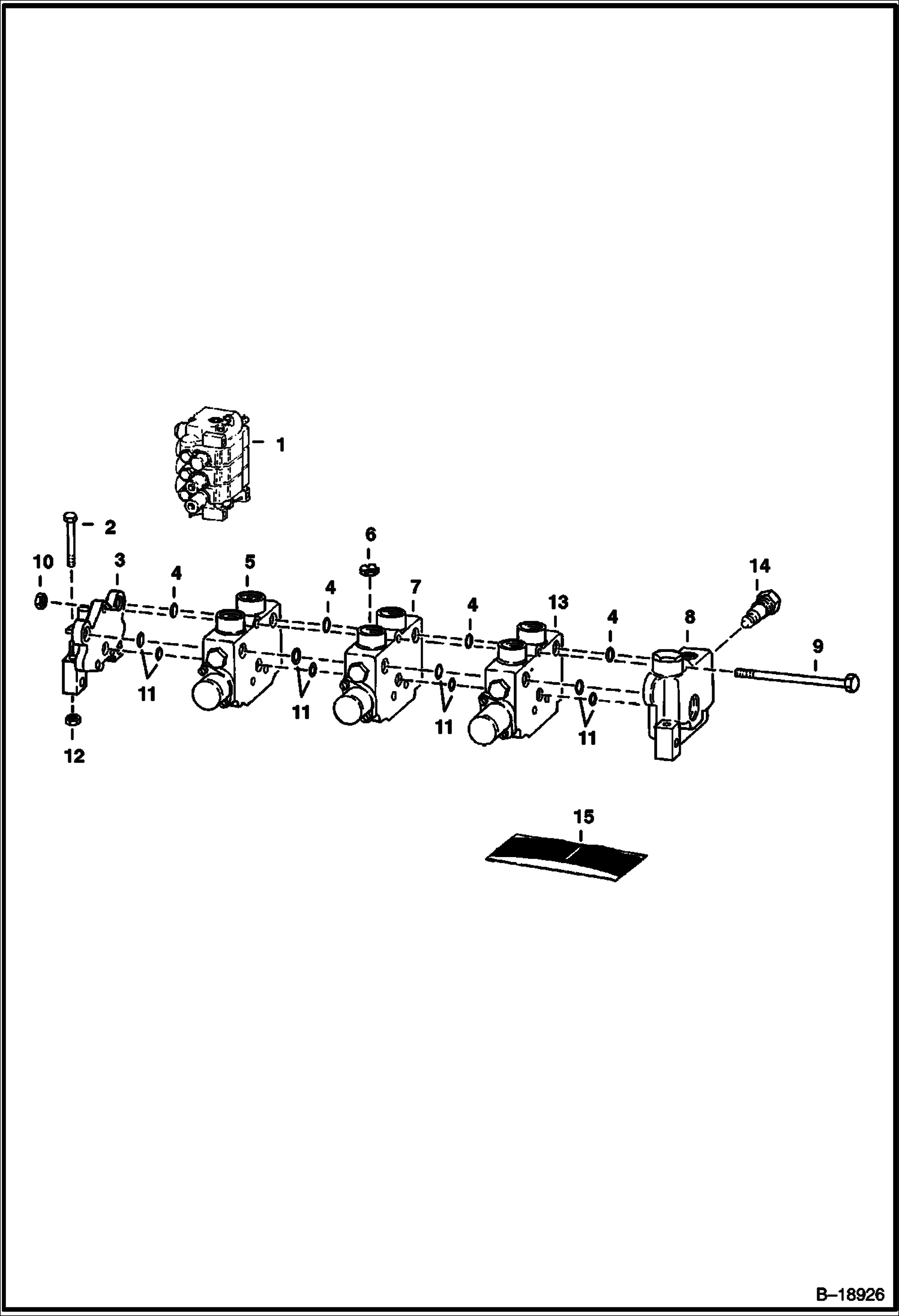 1
2
6
10
3
4
5
4
7
4
13
4
8
14
9
11
11
11
11
12
15
B–18926