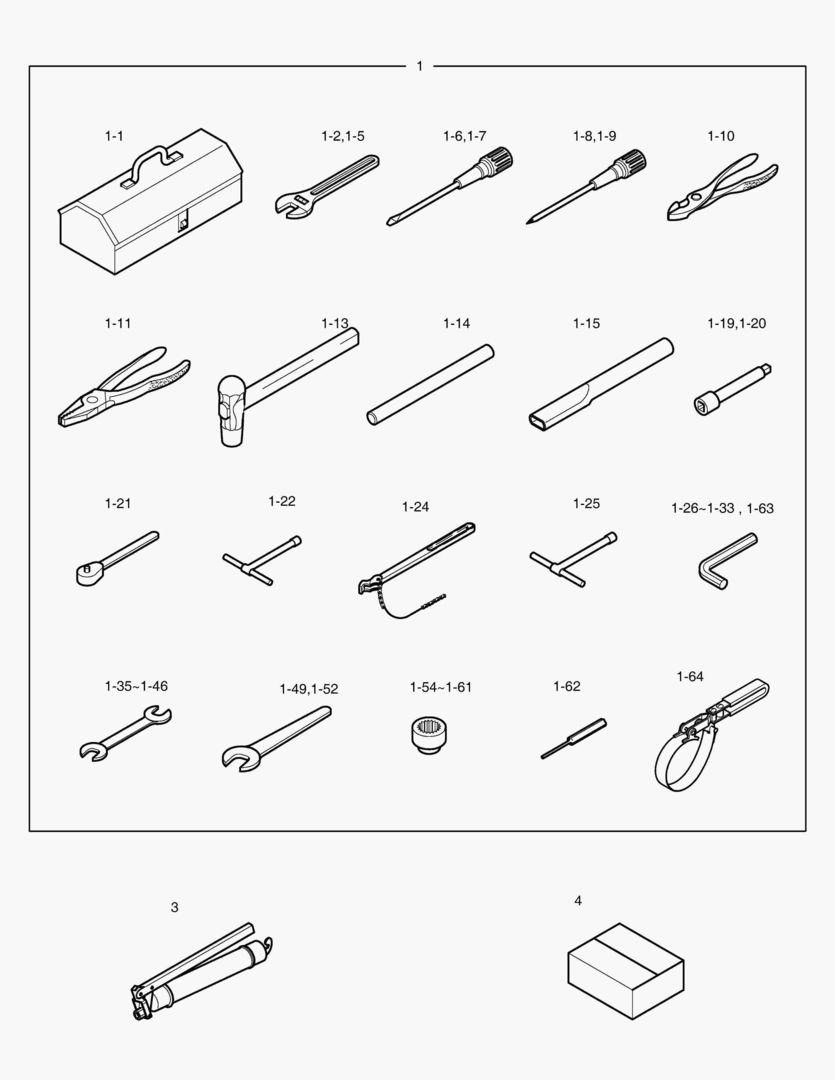 1

1-1

1-2,1-5

1-6,1-7

1-8,1-9

1-10

1-11

1-13

1-14

1-15

1-19,1-20

1-21

1-22

1-24

1-25

1-26~1-33 , 1-63

1-35~1-46

1-49,1-52

1-54~1-61

1-62

1-64

3

4