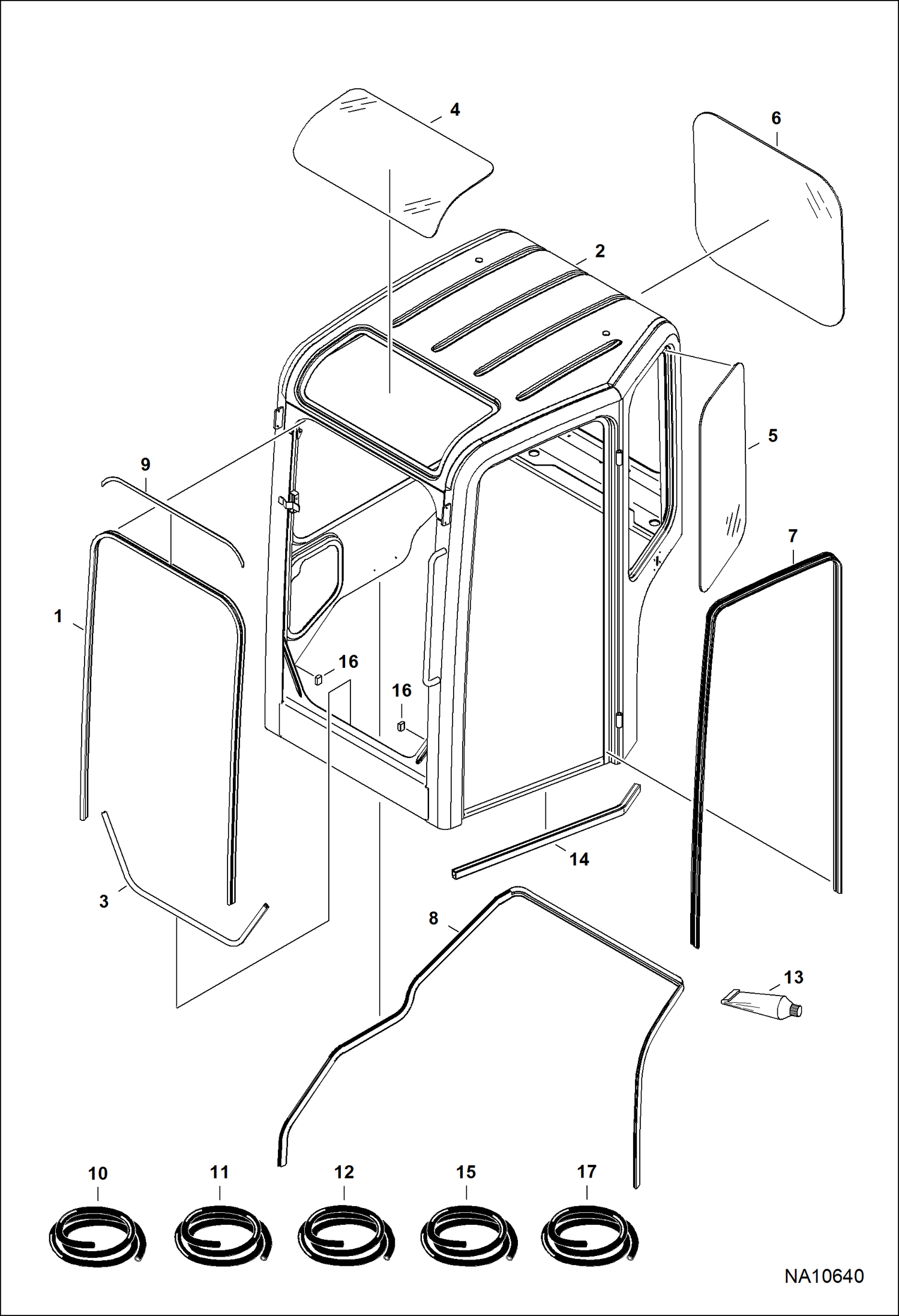 4
6
2
5
9
7
1
16
16
14
3
8
13
10
11
12
15
17
NA10640