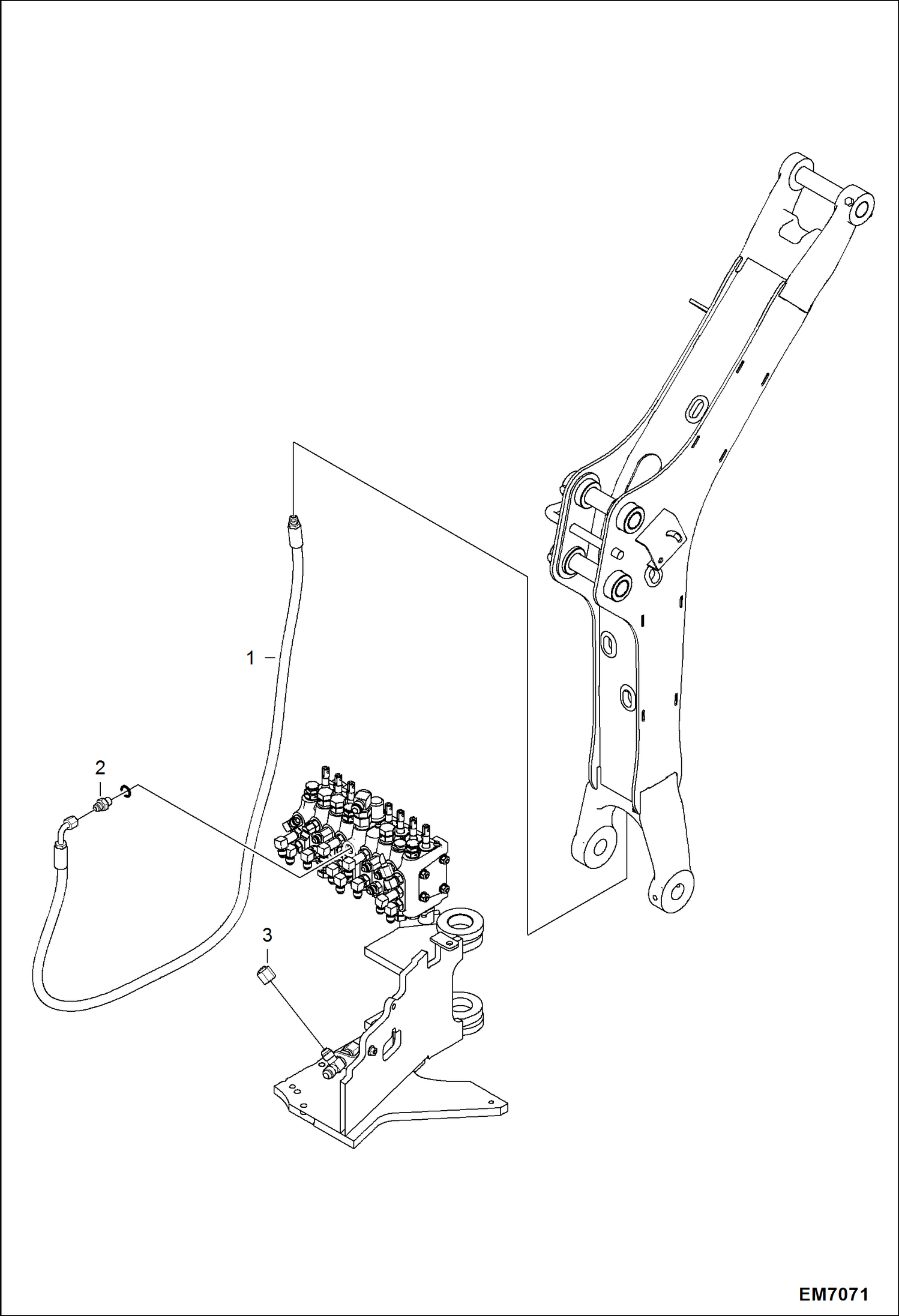 1

2

3

EM7071