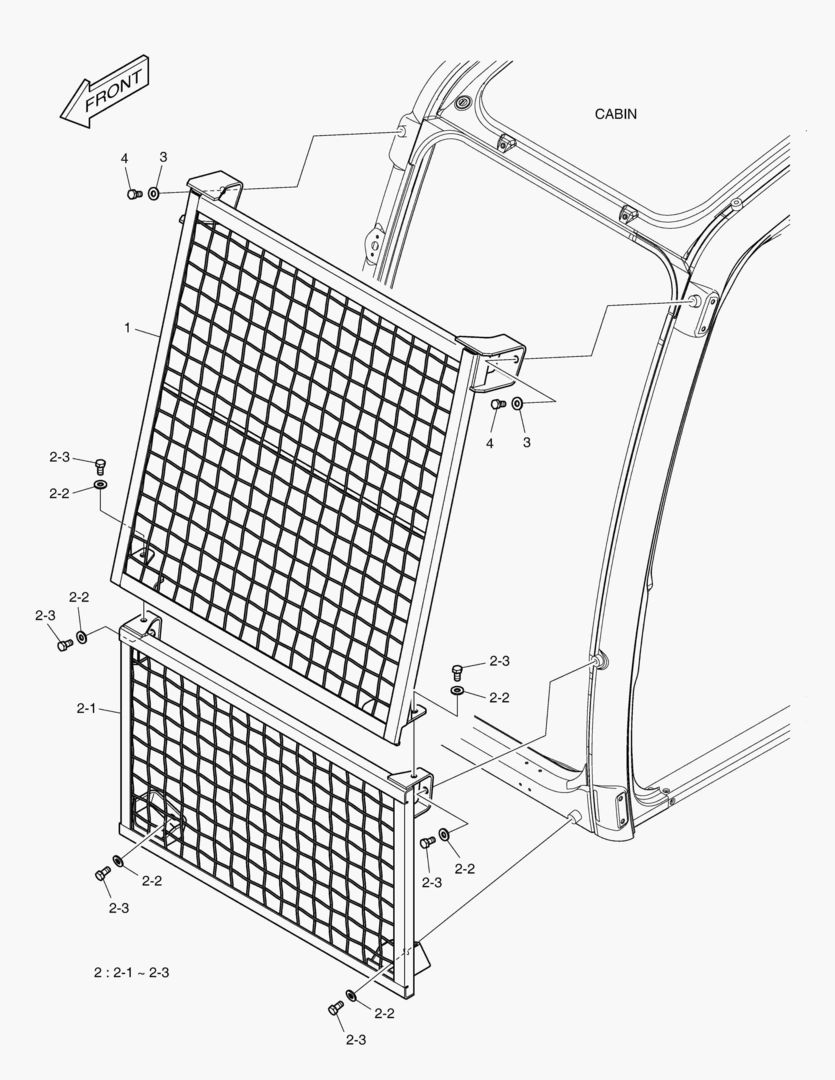 FRONT

CABIN

4
3

1

4
3

2-3
2-2

2-2
2-3

2-3
2-2

2-1

2-2
2-3

2-2
2-3

2 : 2-1 ~ 2-3

2-2
2-3