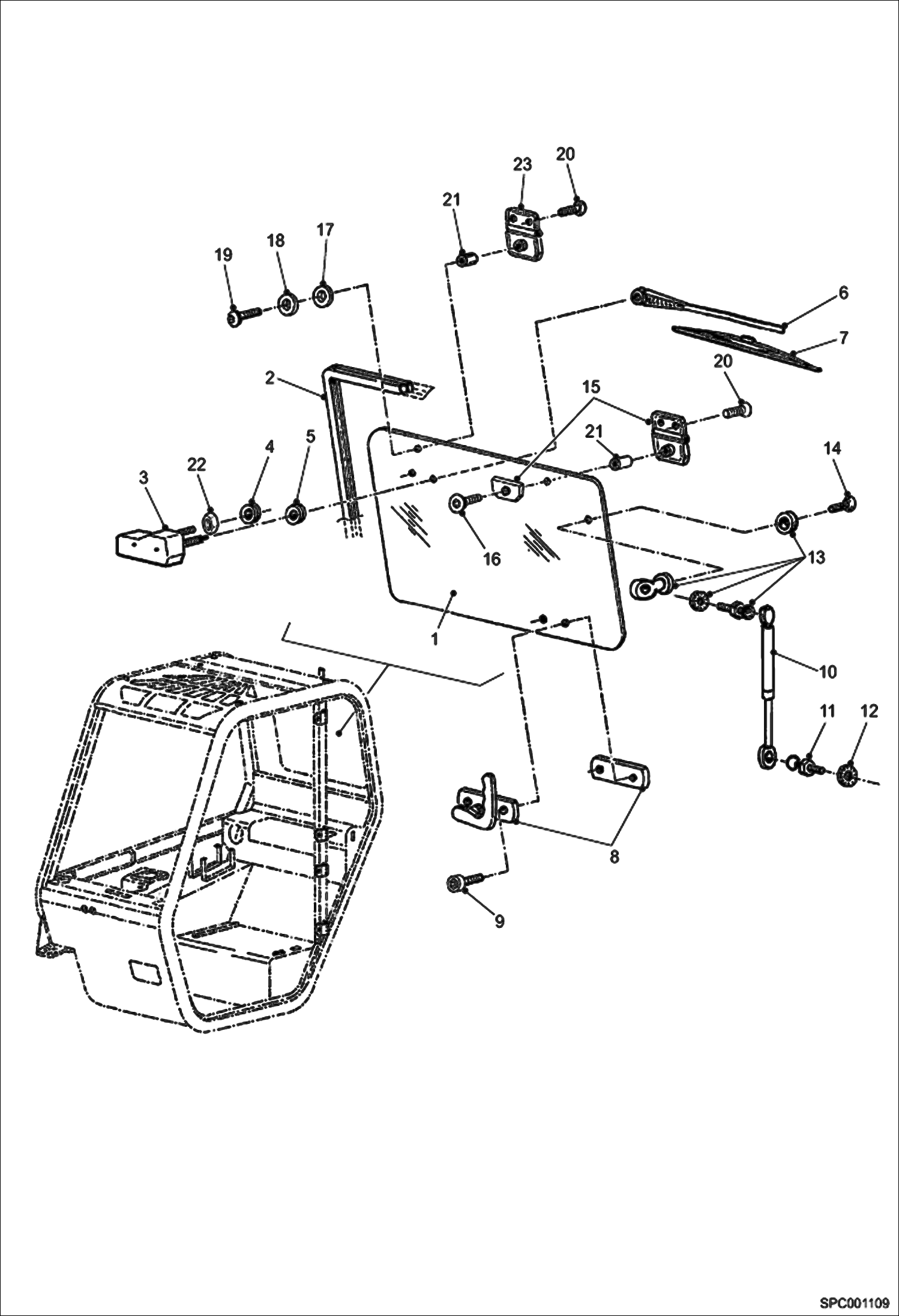 23
20
21
19
18
17
6
7
20
2
15
21
14
3
22
4
5
16
13
1
10
11
12
8
9
SPC001109