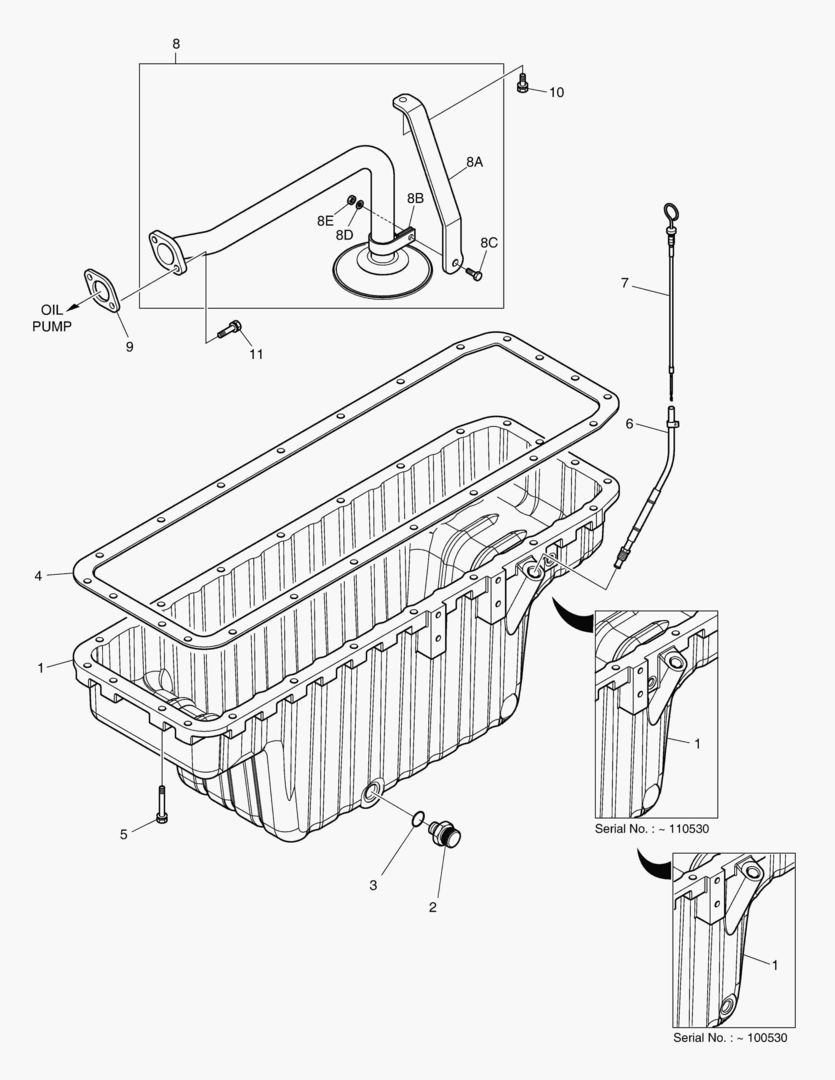 8
10
8A
8B
8E
8D
8C
7
OIL PUMP
9
11
6
4
1
1
Serial No. : ~ 110530
5
3
2
1
Serial No. : ~ 100530