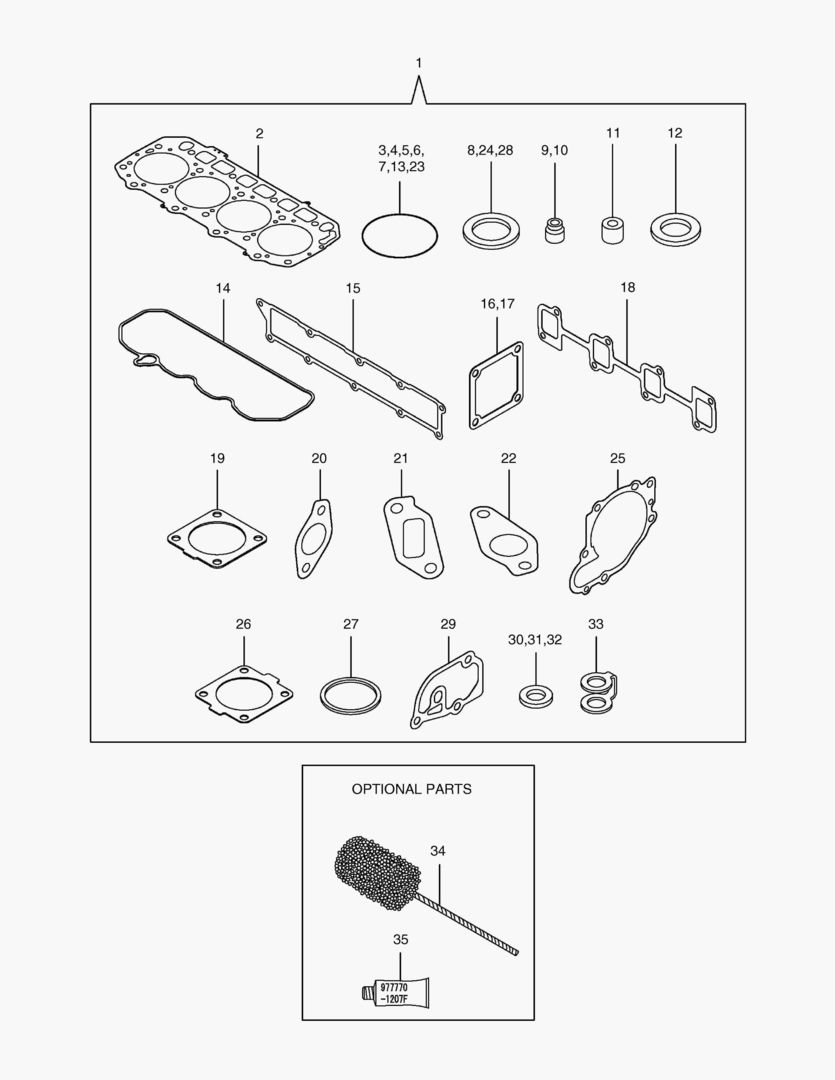 1

2

3,4,5,6,
7,13,23

8,24,28

9,10

11

12

14

15

16,17

18

19

20

21

22

25

26

27

29

30,31,32

33

OPTIONAL PARTS

34

35

977770
-1207F