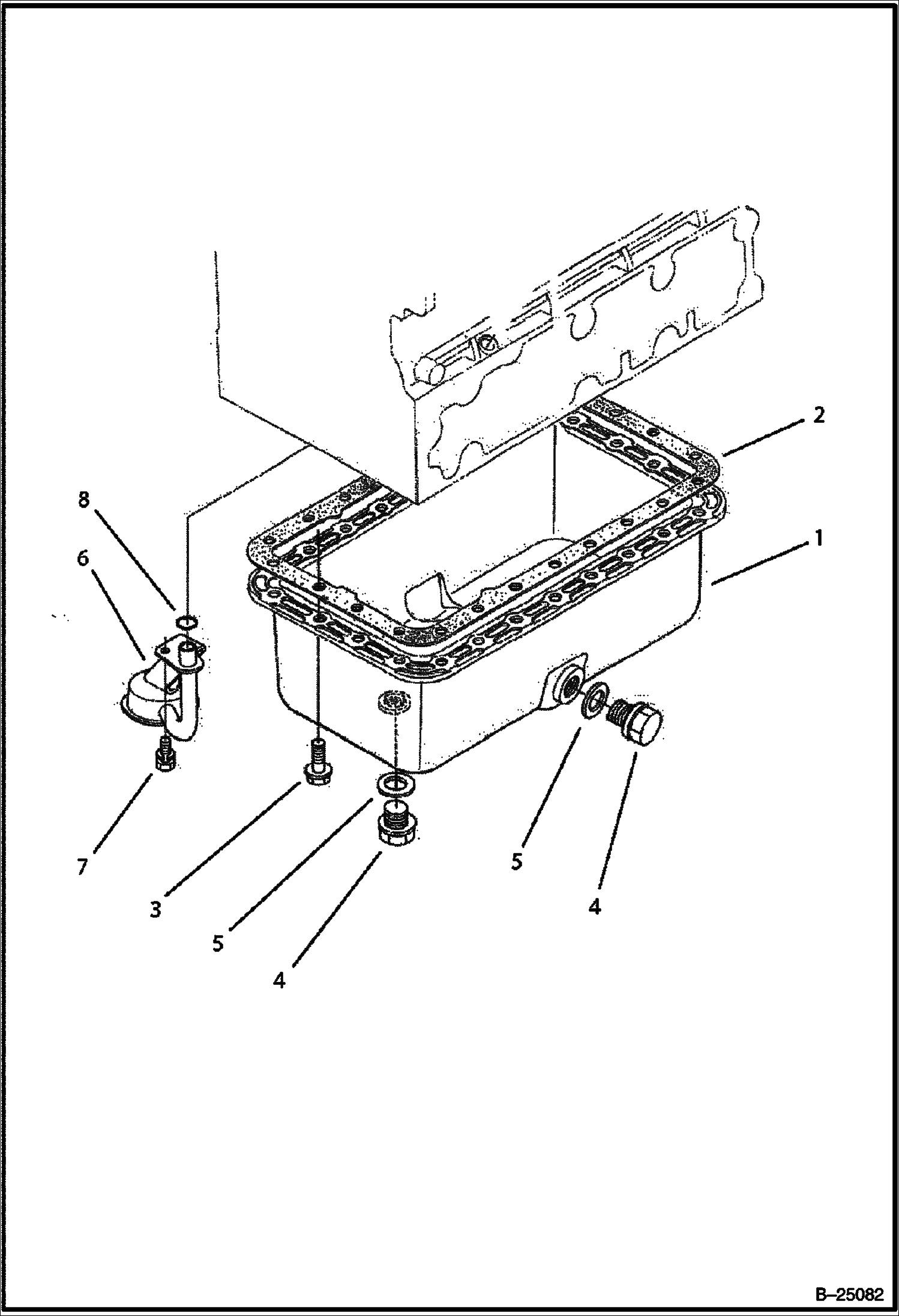 2

8

1

6

7

3

5

4

5

4

B–25082