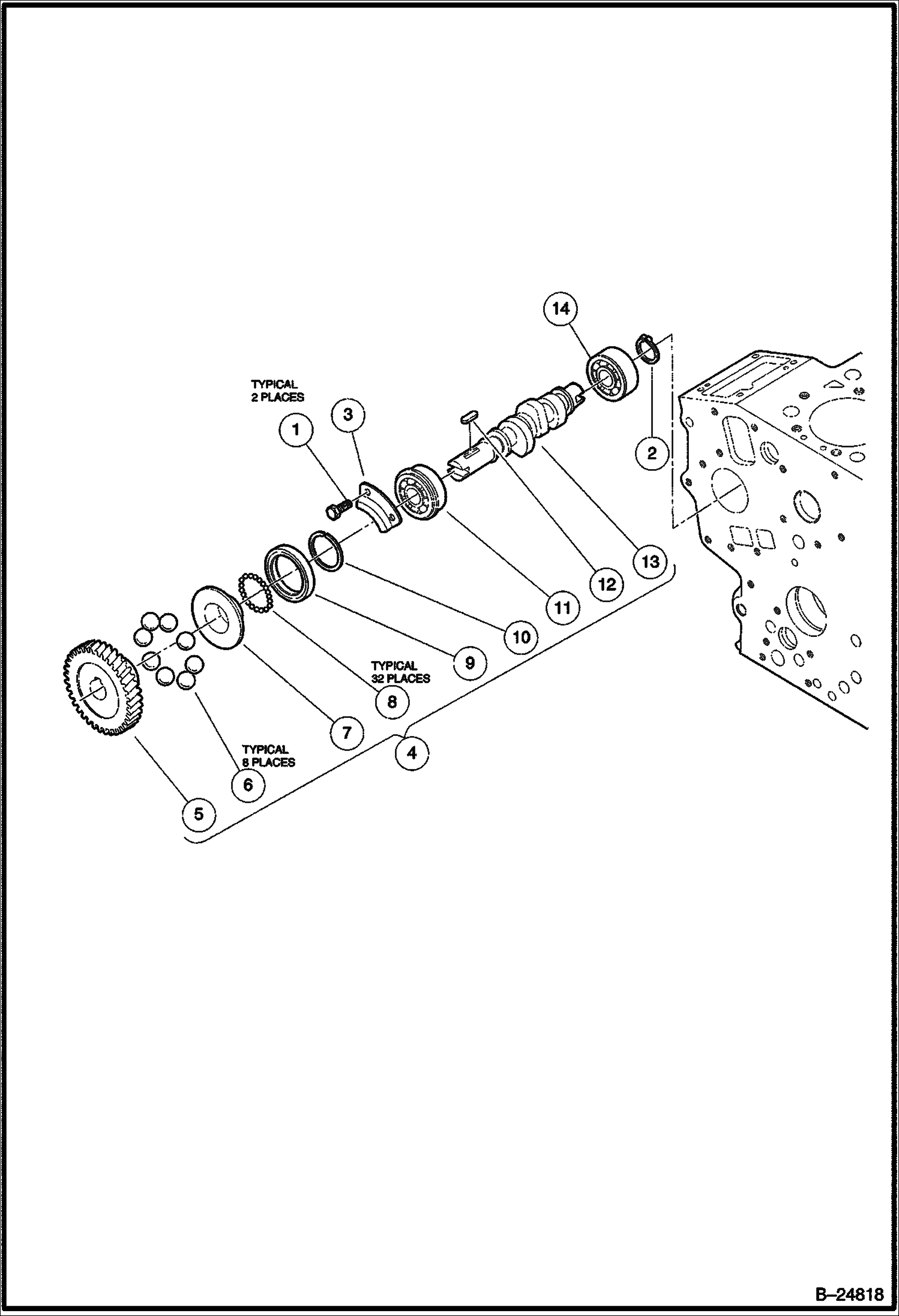 14

TYPICAL
2 PLACES

3

1

2

13

12

11

10

9

TYPICAL
32 PLACES

8

7

4

TYPICAL
8 PLACES

6

5

B–24818