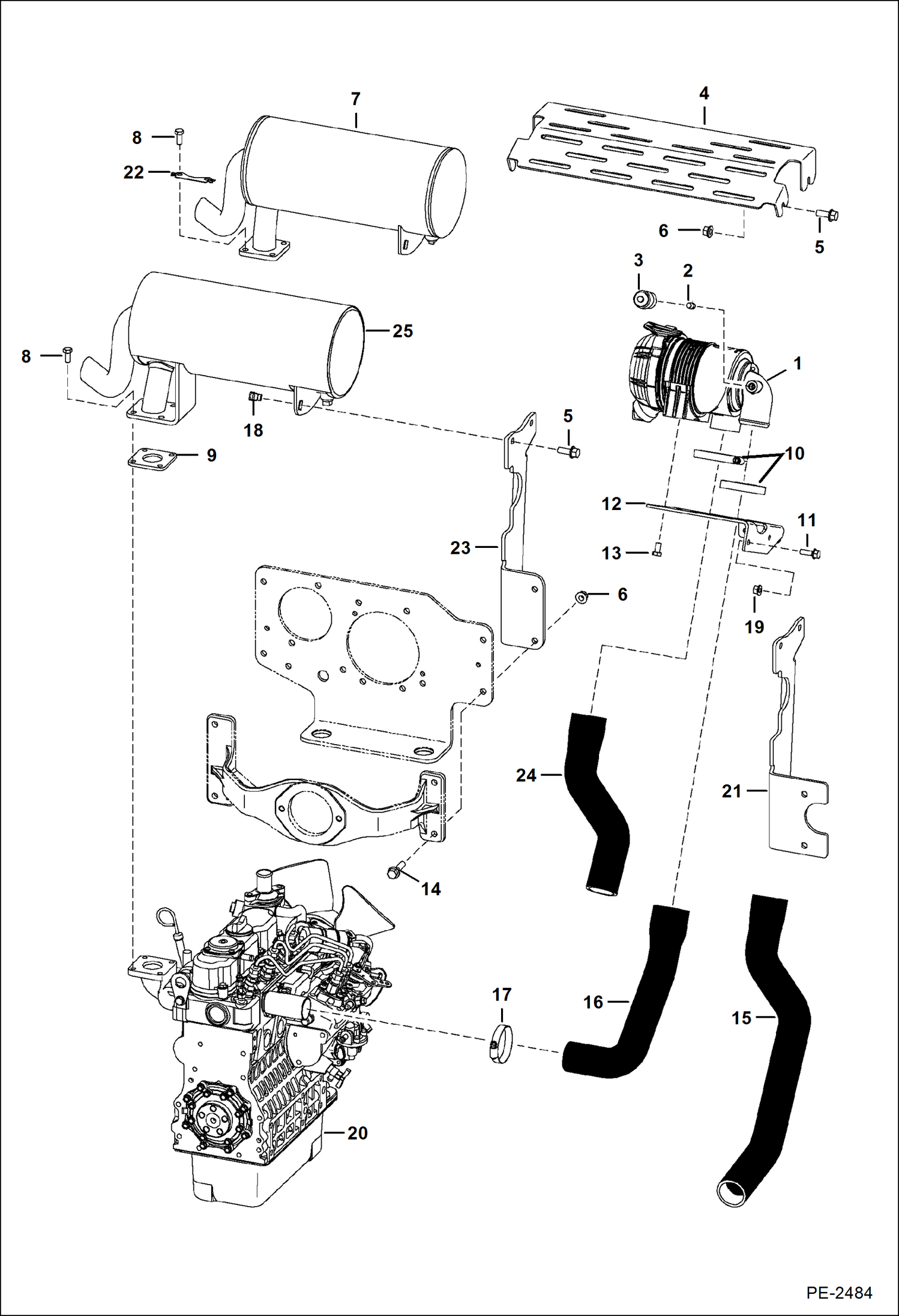 7
4
8
22
6
5
3
2
25
8
1
18
5
9
10
12
11
23
13
6
19
24
21
14
17
16
15
20
PE-2484