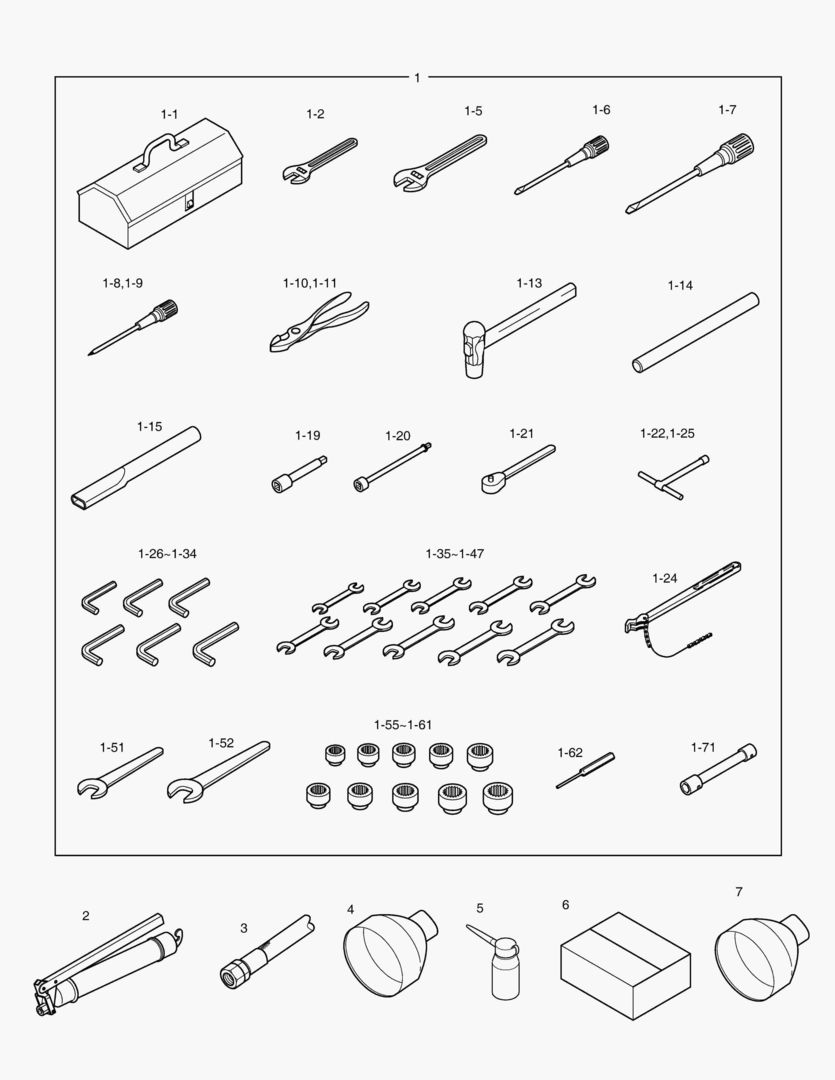 1

1-1

1-2

1-5

1-6

1-7

1-8,1-9

1-10,1-11

1-13

1-14

1-15

1-19

1-20

1-21

1-22,1-25

1-26~1-34

1-35~1-47

1-24

1-51

1-52

1-55~1-61

1-62

1-71

2

3

4

5

6

7