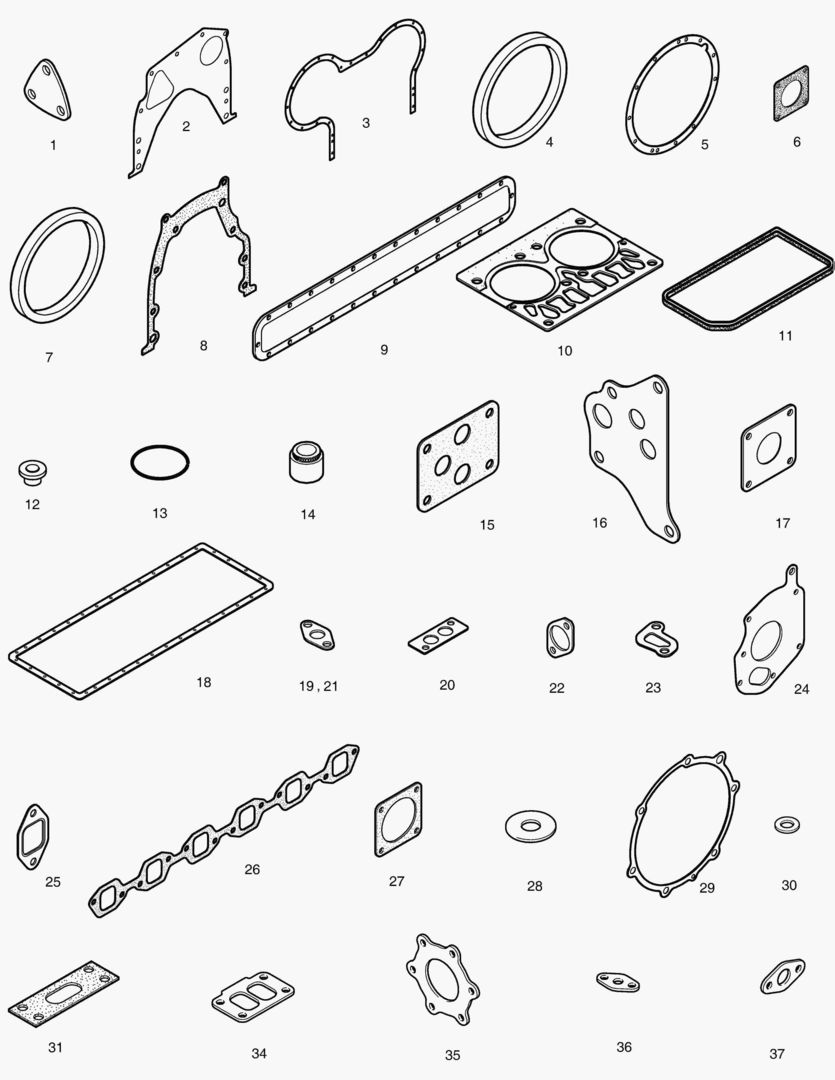 1
2
3
4
5
6
7
8
9
10
11
12
13
14
15
16
17
18
19 , 21
20
22
23
24
25
26
27
28
29
30
31
34
35
36
37