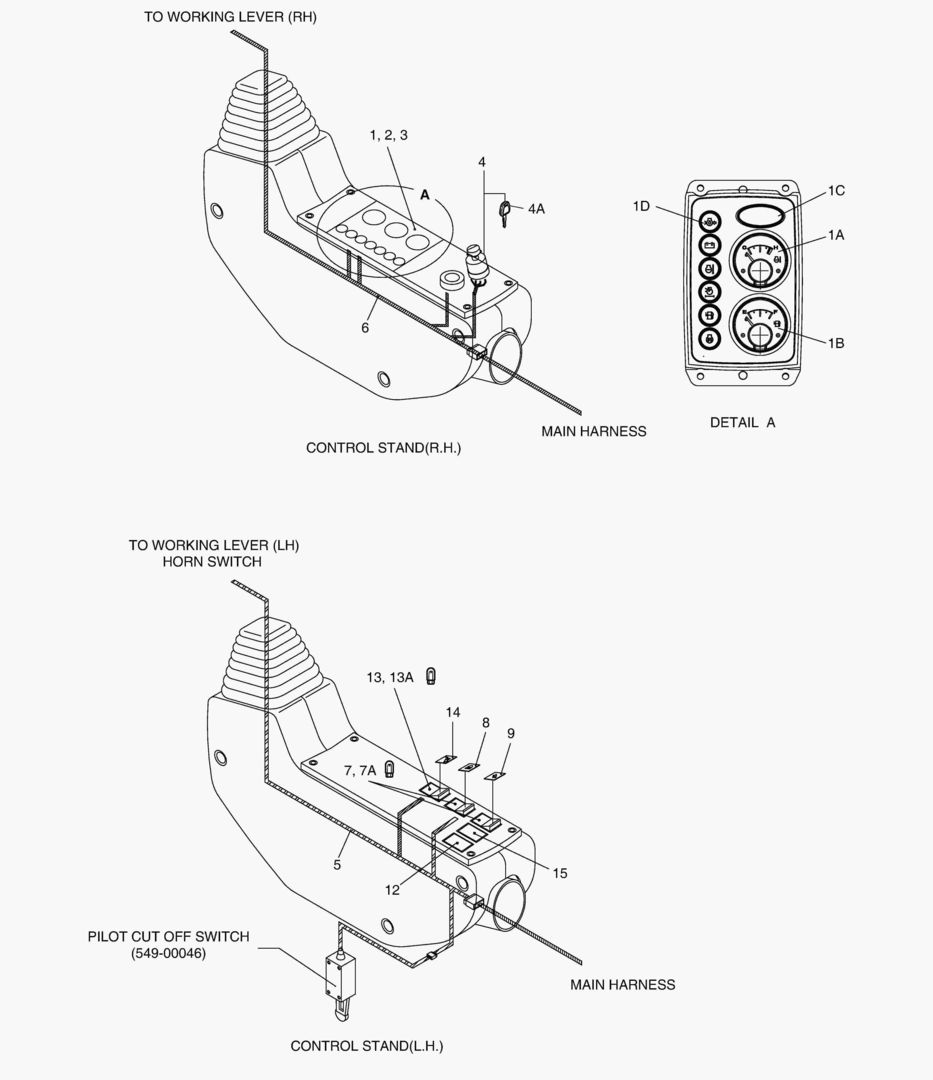 TO WORKING LEVER (RH)

1, 2, 3

A

4

4A

6

MAIN HARNESS

CONTROL STAND(R.H.)

1D

1C

1A

1B

DETAIL A

TO WORKING LEVER (LH)
HORN SWITCH

13, 13A

14

8

9

7, 7A

5

12

15

PILOT CUT OFF SWITCH
(549-00046)

MAIN HARNESS

CONTROL STAND(L.H.)