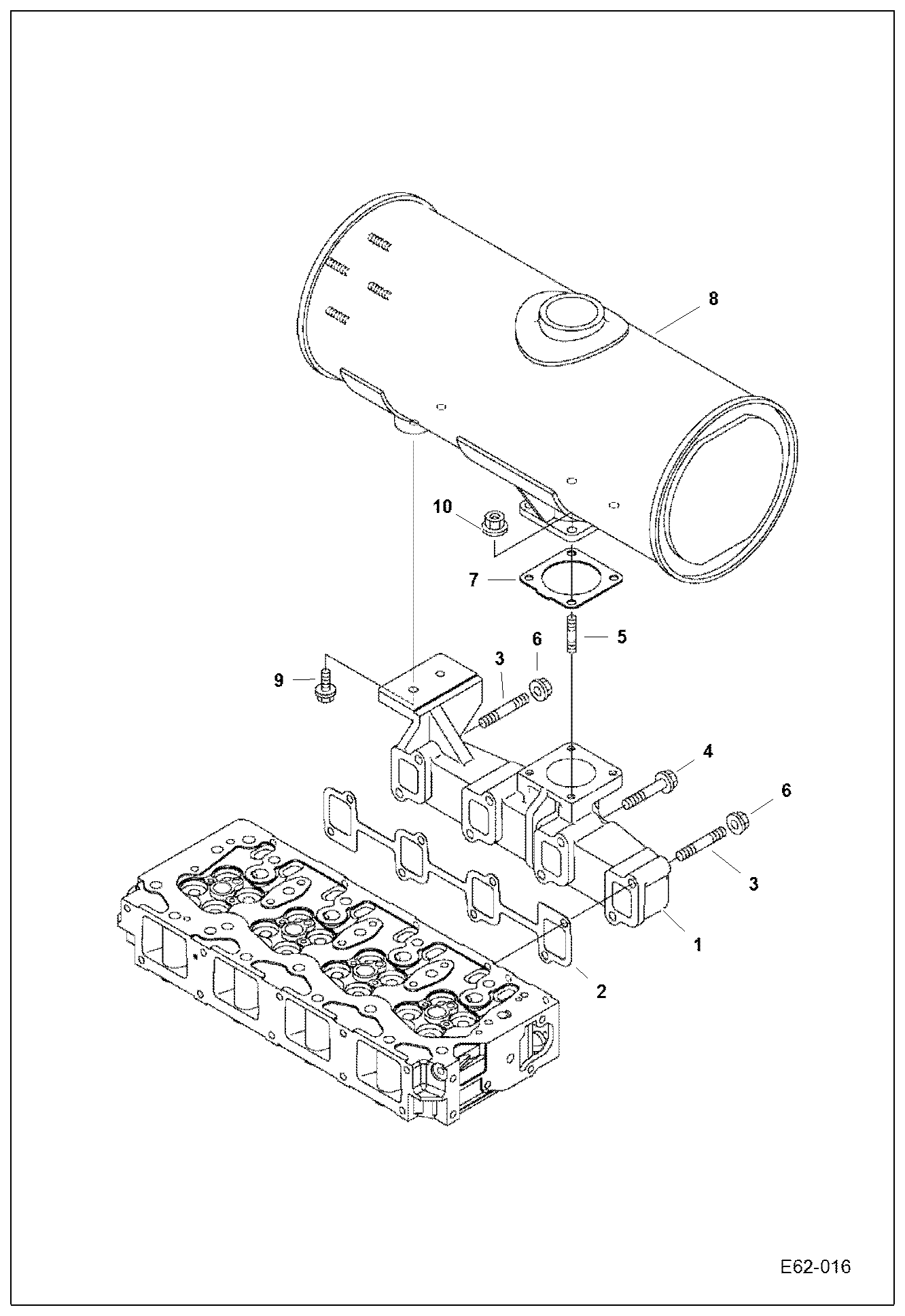 8
10
7
5
6
3
9
4
6
3
1
2
E62-016